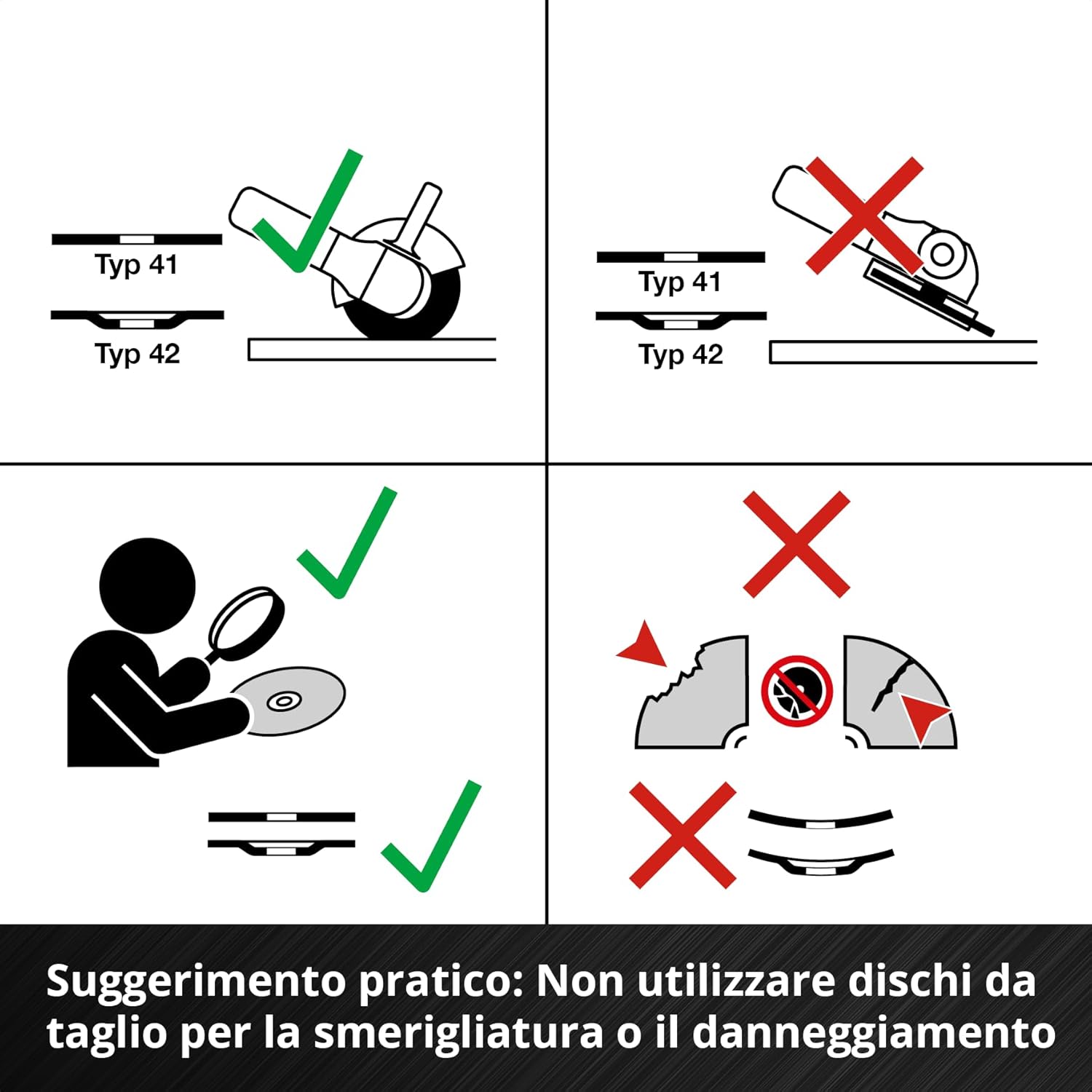 Typ 41
Typ 42

Typ 41
Typ 42

Suggerimento pratico: Non utilizzare dischi da taglio per la smerigliatura o il danneggiamento