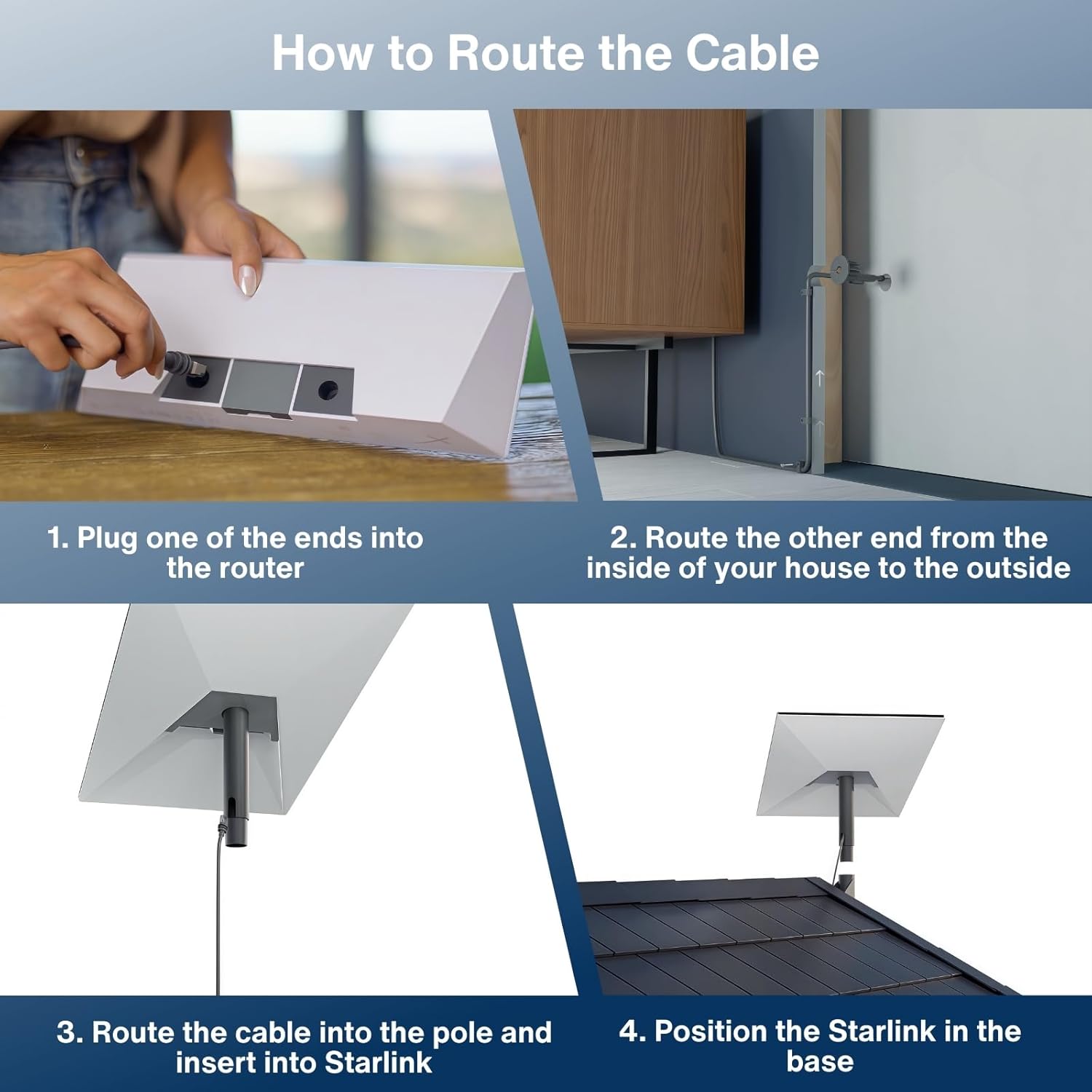 How to Route the Cable

1. Plug one of the ends into the router

2. Route the other end from the inside of your house to the outside

3. Route the cable into the pole and insert into Starlink

4. Position the Starlink in the base