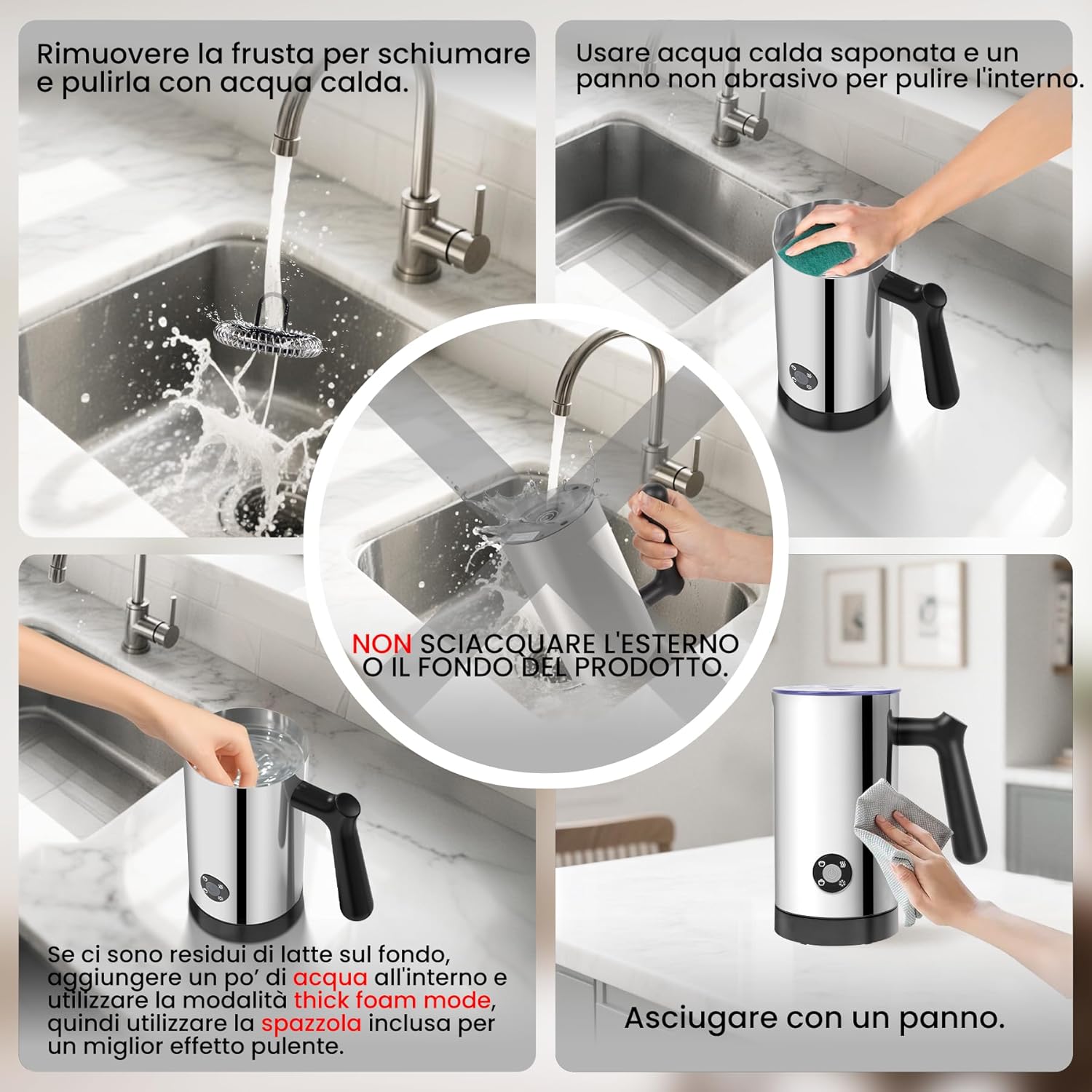 Rimuovere la frusta per schiumare e pulirla con acqua calda.

Usare acqua calda saponata e un panno non abrasivo per pulire l'interno.

NON SCIACQUARE L'ESTERNO O IL FONDO DEL PRODOTTO.

Se ci sono residui di latte sul fondo, aggiungere un po' di acqua all'interno e utilizzare la modalità thick foam mode, quindi utilizzare la spazzola inclusa per un miglior effetto pulente.

Asciugare con un panno.