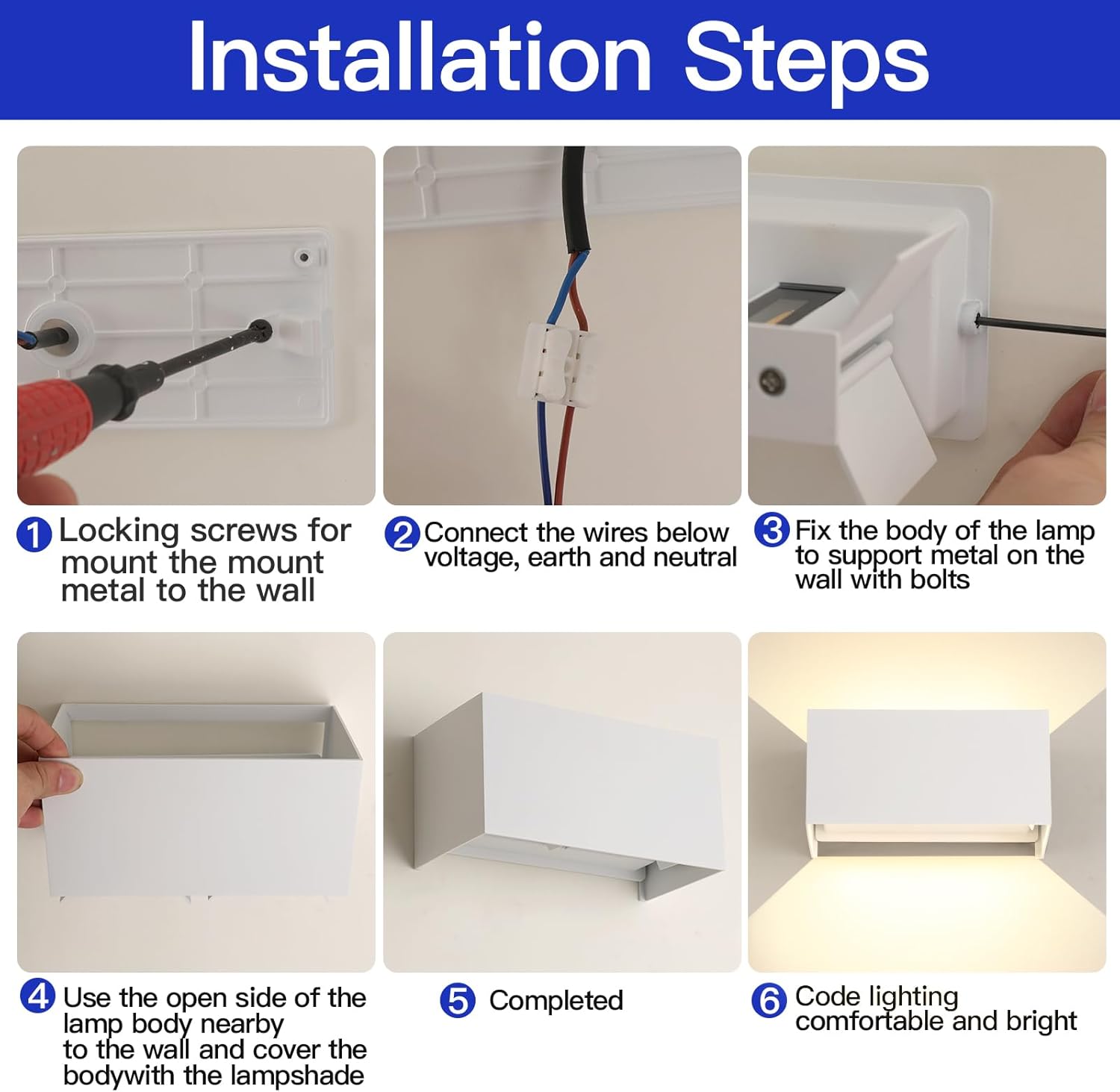 Installation Steps

1 Locking screws for mount the mount metal to the wall

2 Connect the wires below voltage, earth and neutral

3 Fix the body of the lamp to support metal on the wall with bolts

4 Use the open side of the lamp body nearby to the wall and cover the bodywith the lampshade

5 Completed

6 Code lighting comfortable and bright