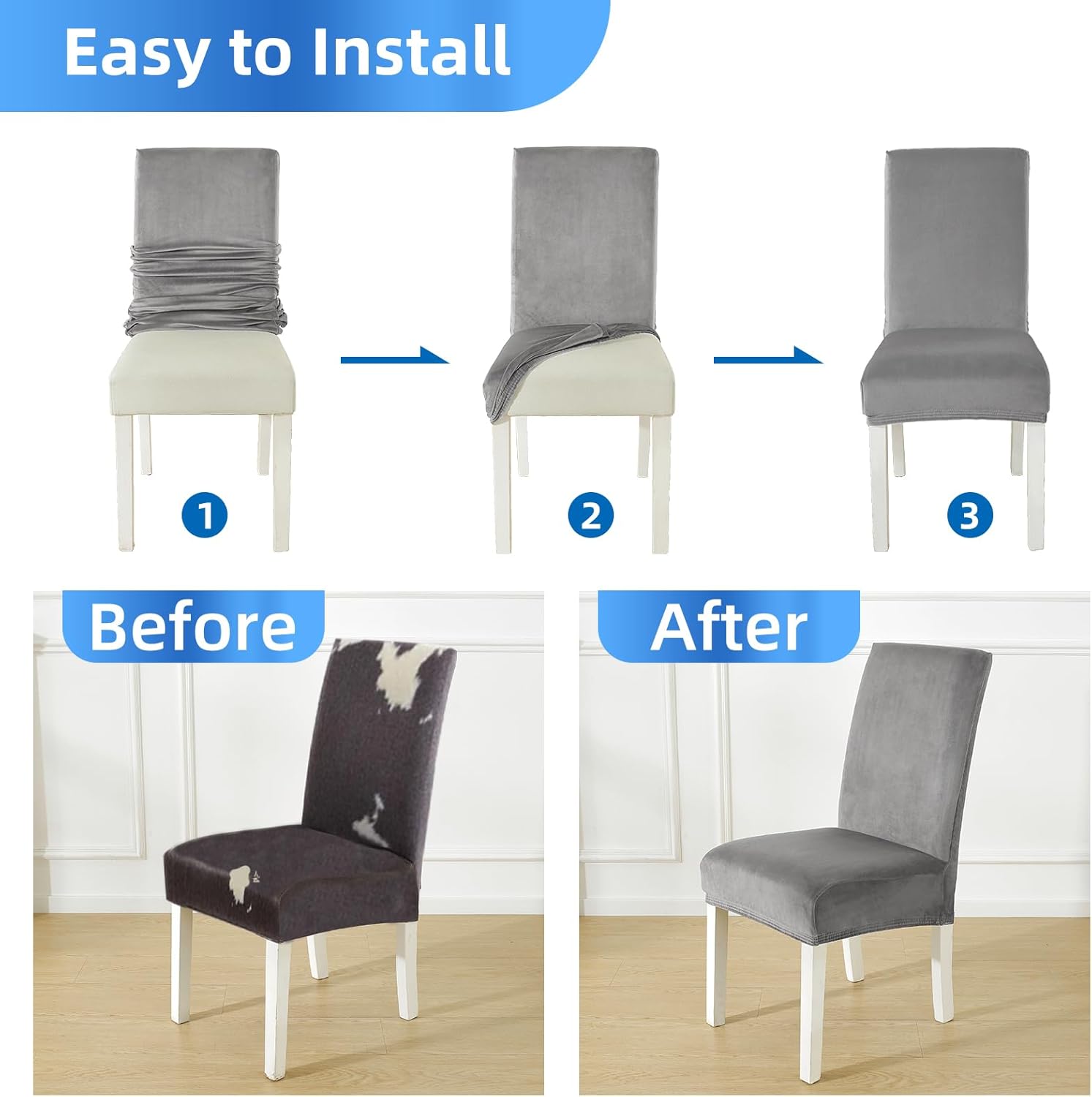 Easy to Install

1

2

3

Before

After