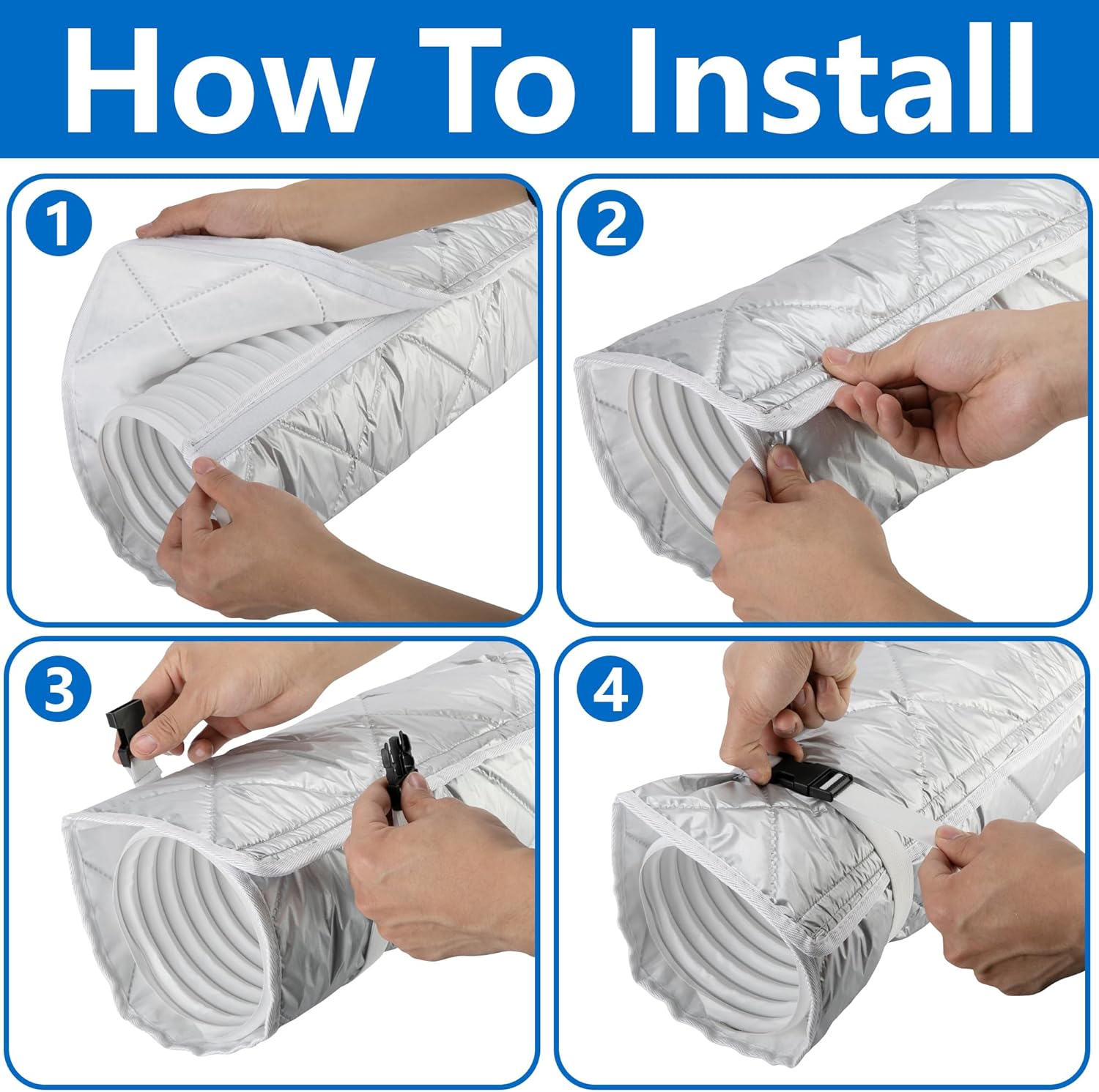 How To Install

1

2

3

4