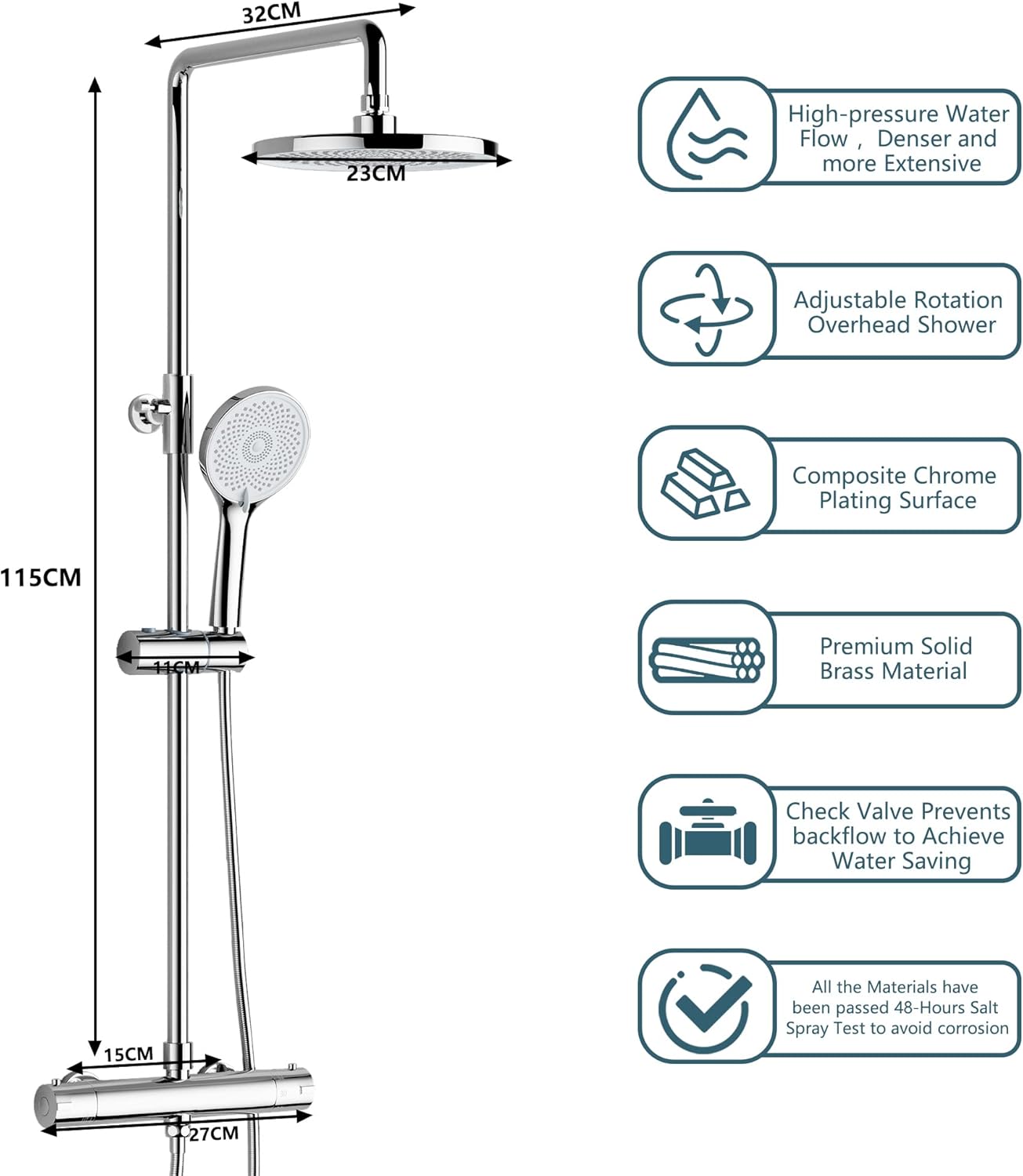 32CM

23CM

115CM

11CM

15CM

27CM

High-pressure Water Flow， Denser and more Extensive

Adjustable Rotation Overhead Shower

Composite Chrome Plating Surface

Premium Solid Brass Material

Check Valve Prevents backflow to Achieve Water Saving

All the Materials have been passed 48-Hours Salt Spray Test to avoid corrosion