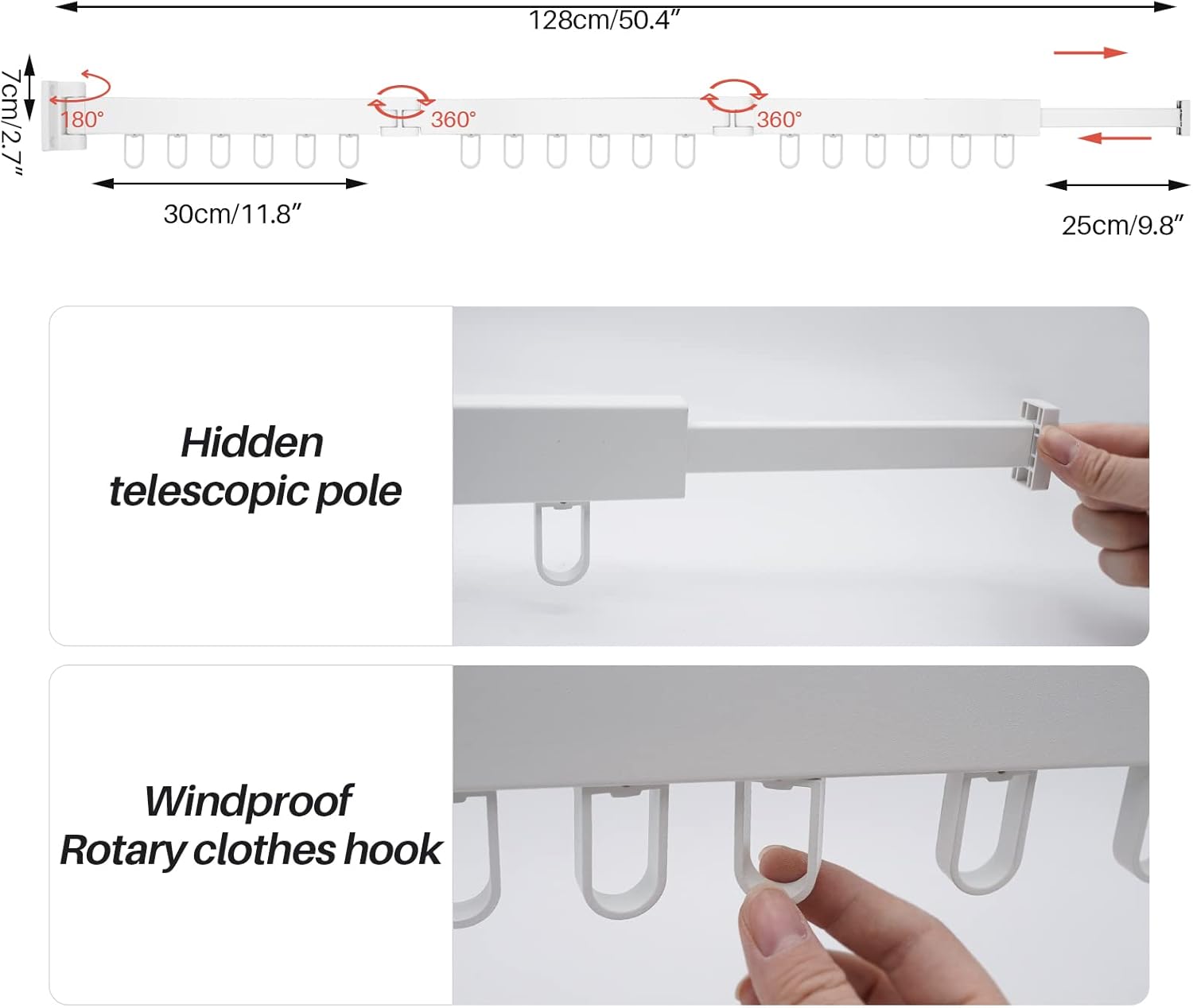 128cm/50.4″

7cm/2.7″

180°

360°

360°

30cm/11.8″

25cm/9.8″

Hidden telescopic pole

Windproof Rotary clothes hook