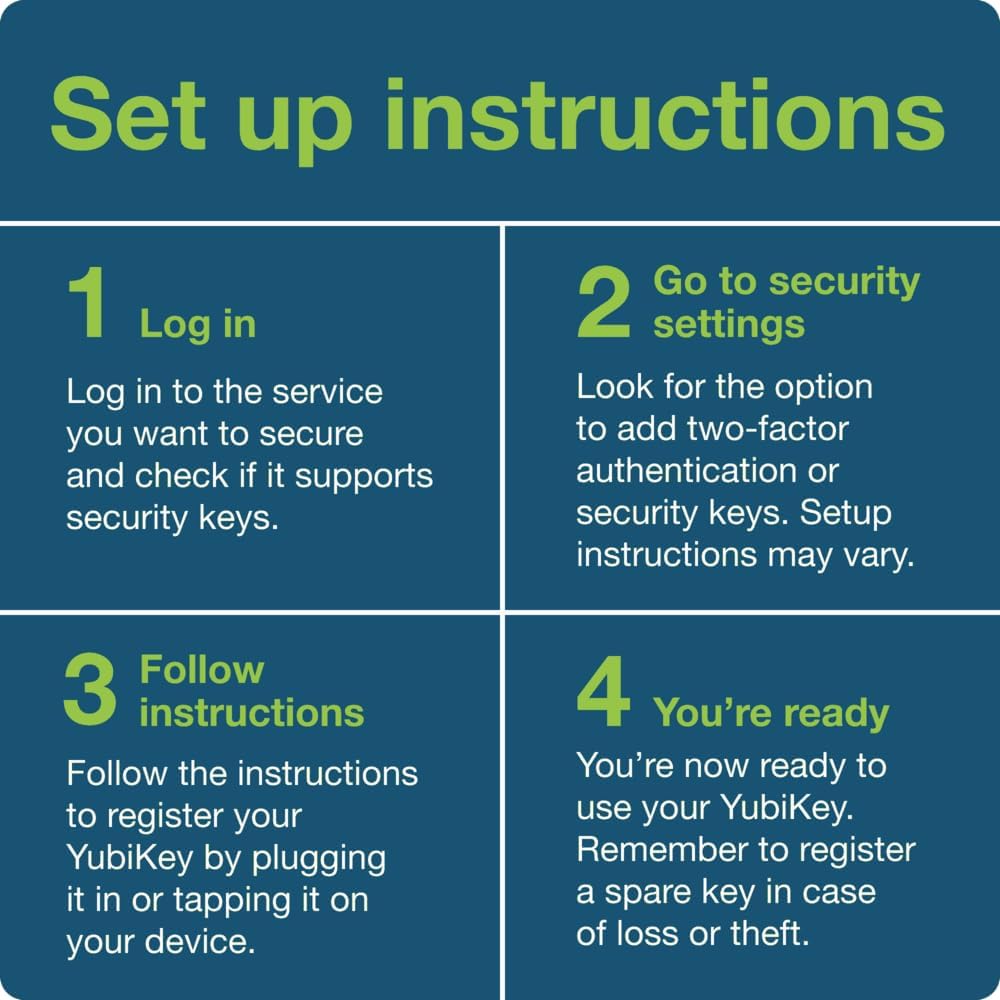 Set up instructions

1 Log in

Log in to the service you want to secure and check if it supports security keys.

2 Go to security settings

Look for the option to add two-factor authentication or security keys. Setup instructions may vary.

3 Follow instructions

Follow the instructions to register your YubiKey by plugging it in or tapping it on your device.

4 You're ready

You're now ready to use your YubiKey. Remember to register a spare key in case of loss or theft.