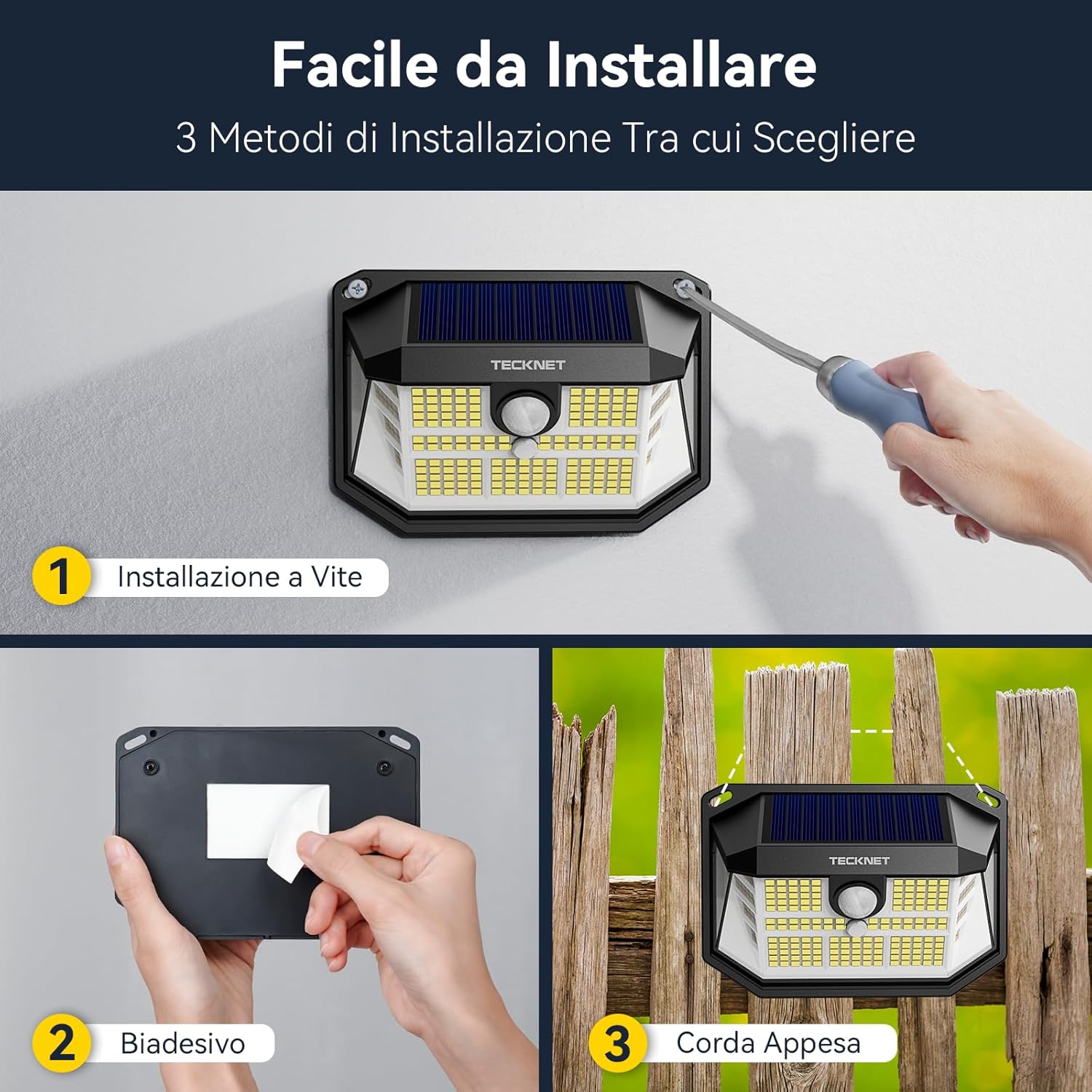 Facile da Installare

3 Metodi di Installazione Tra cui Scegliere

TECKNET

1 Installazione a Vite

2 Biadesivo

TECKNET

3 Corda Appesa