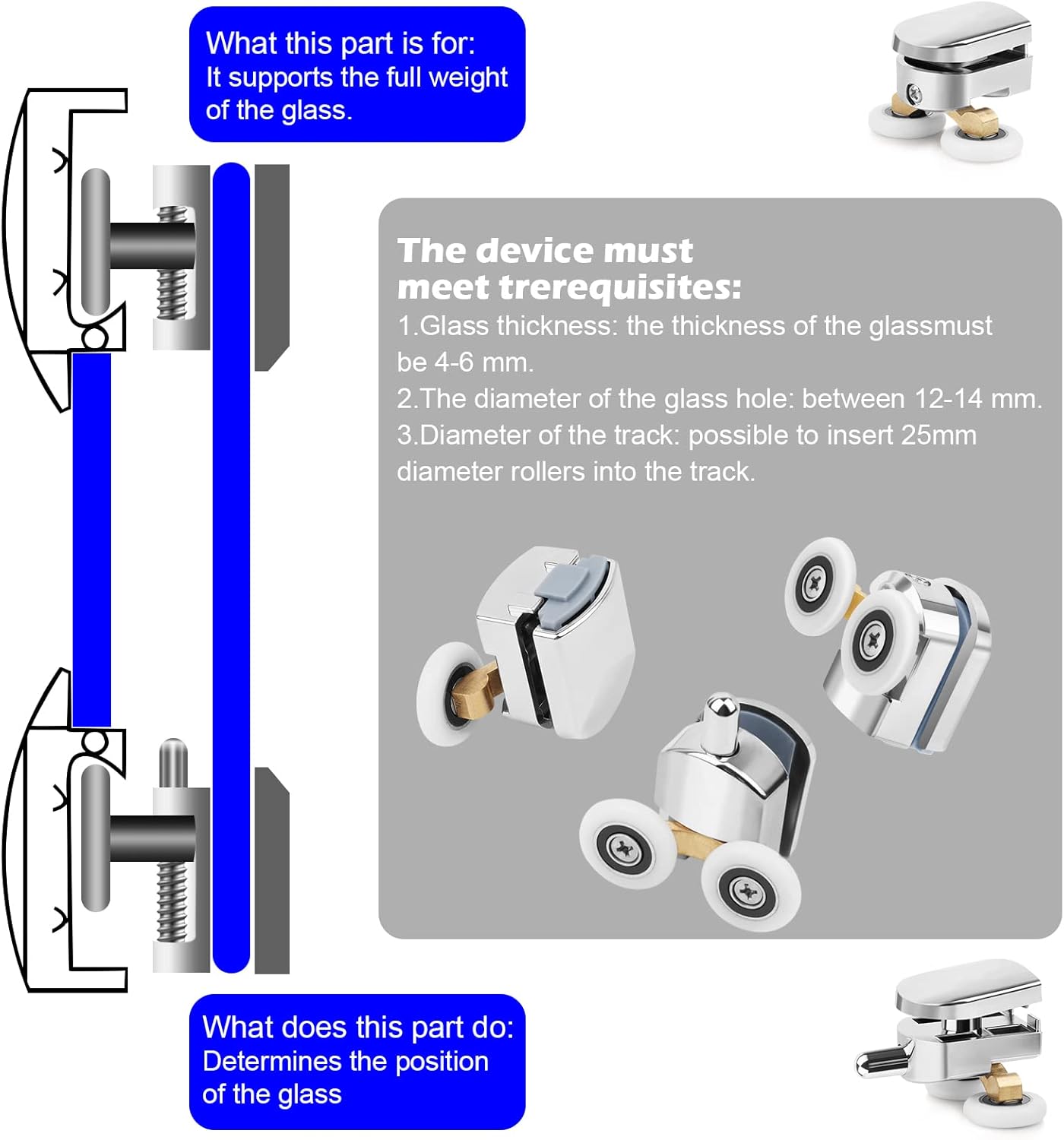 What this part is for:
It supports the full weight of the glass.

The device must meet trerequisites:

1.Glass thickness: the thickness of the glassmust be 4-6 mm.

2.The diameter of the glass hole: between 12-14 mm.

3.Diameter of the track: possible to insert 25mm diameter rollers into the track.

What does this part do:
Determines the position of the glass