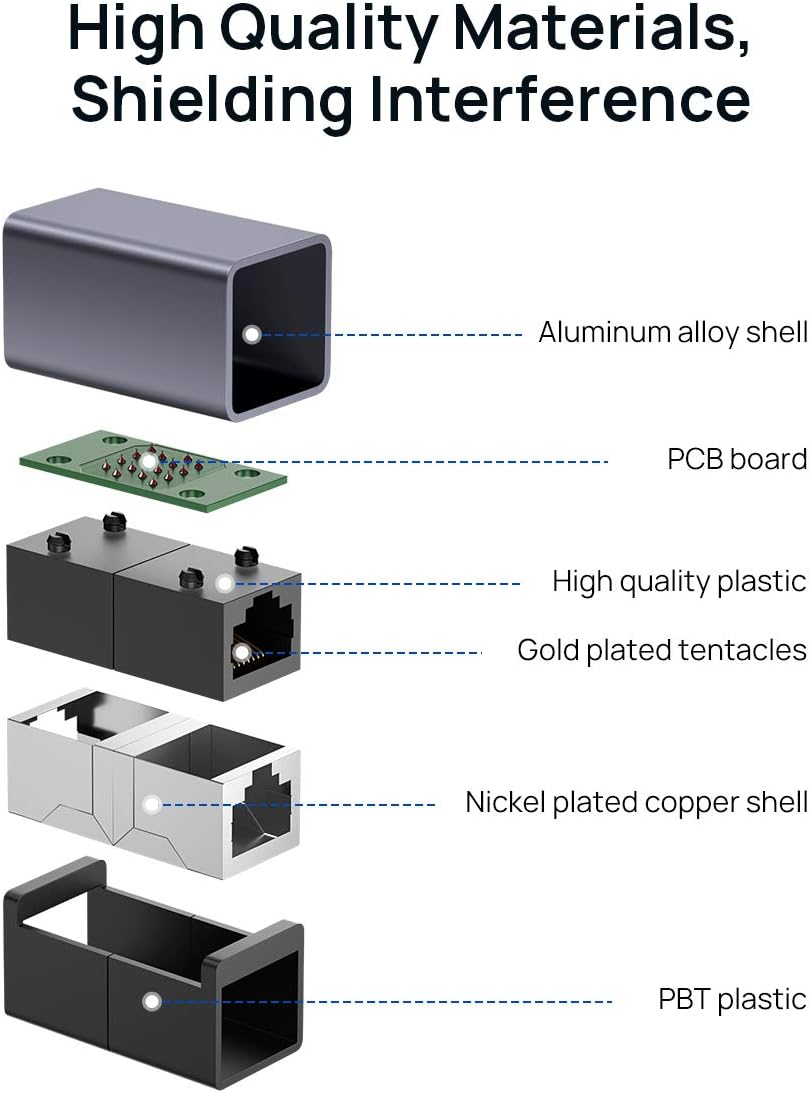 High Quality Materials, Shielding Interference

Aluminum alloy shell

PCB board

High quality plastic

Gold plated tentacles

Nickel plated copper shell

PBT plastic