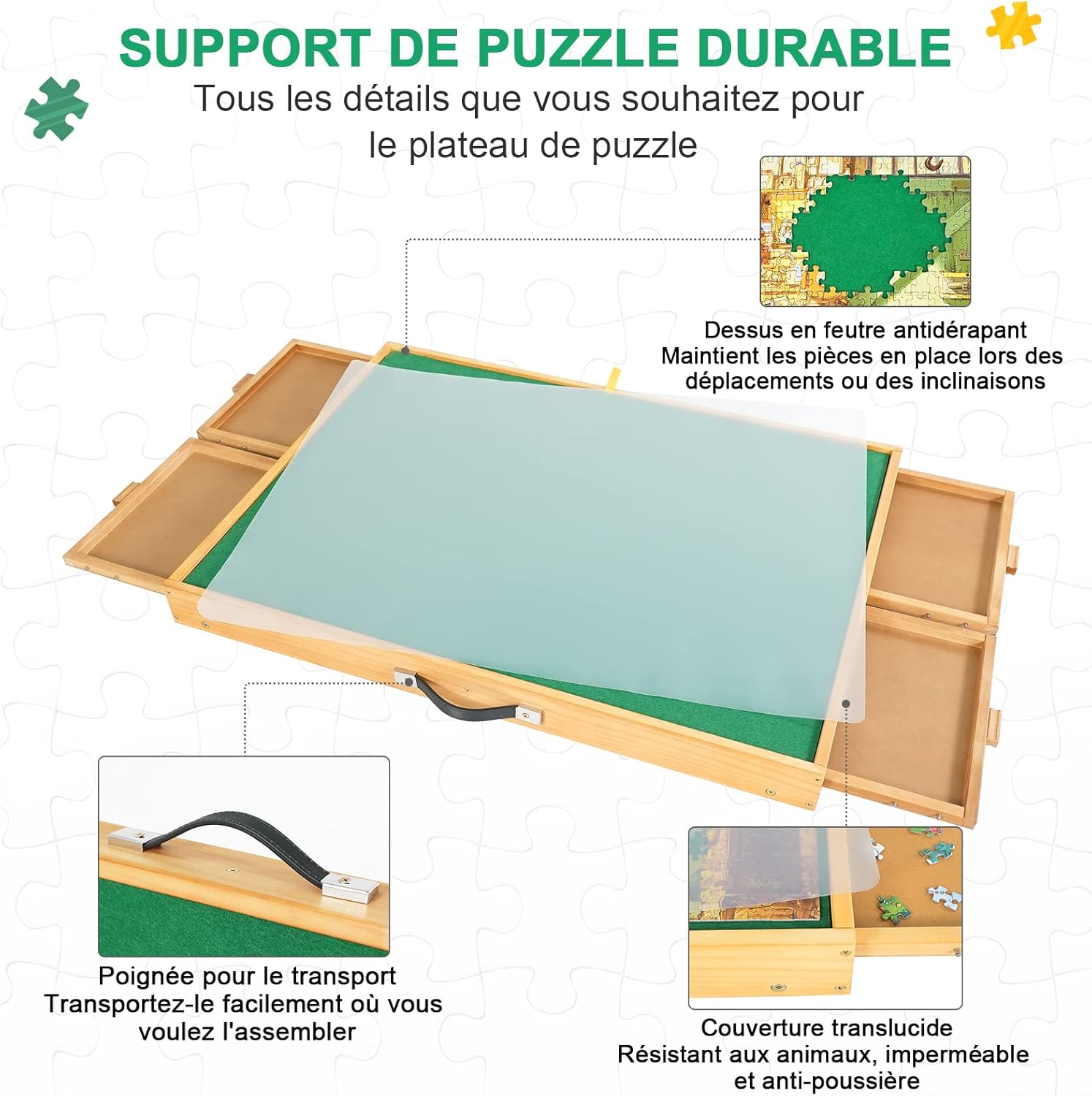 SUPPORT DE PUZZLE DURABLE

Tous les détails que vous souhaitez pour le plateau de puzzle

Dessus en feutre antidérapant
Maintient les pièces en place lors des déplacements ou des inclinaisons

Poignée pour le transport
Transportez-le facilement où vous voulez l'assembler

Couverture translucide
Résistant aux animaux, imperméable et anti-poussière