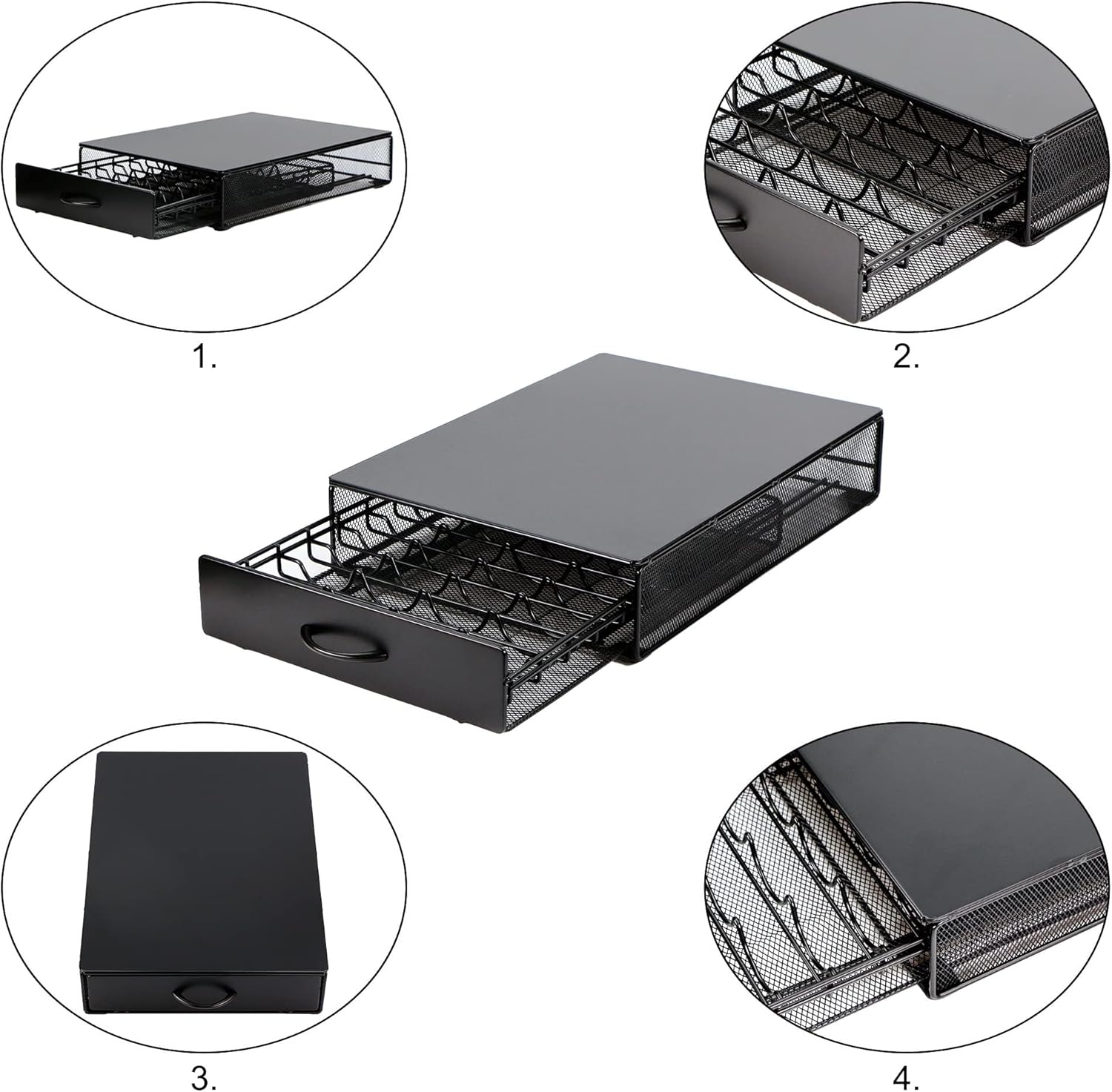 1.

2.

3.

4.