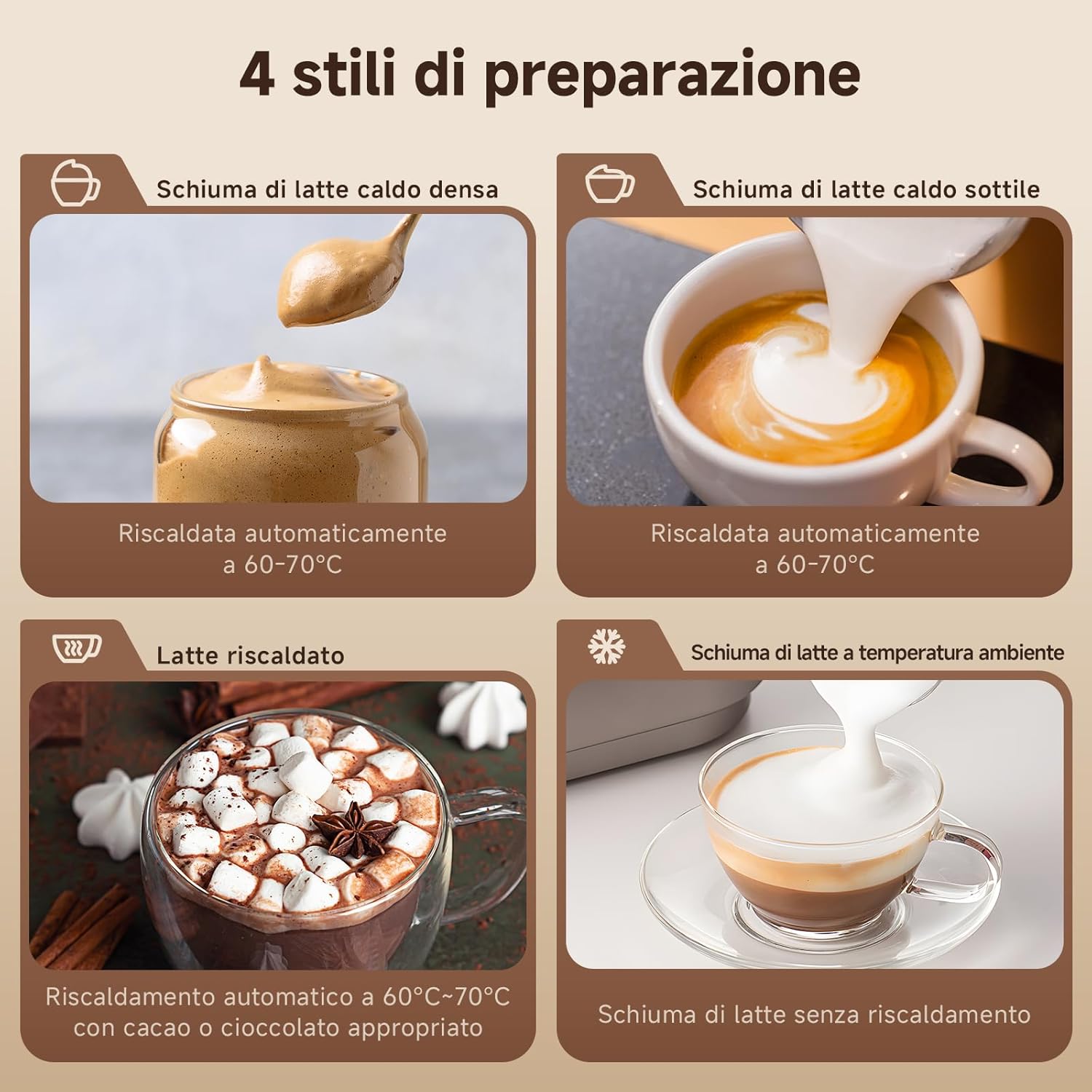 4 stili di preparazione

Schiuma di latte caldo densa

Riscaldata automaticamente a 60-70°C

Schiuma di latte caldo sottile

Riscaldata automaticamente a 60-70°C

Latte riscaldato

Riscaldamento automatico a 60°C~70°C con cacao o cioccolato appropriato

Schiuma di latte a temperatura ambiente

Schiuma di latte senza riscaldamento