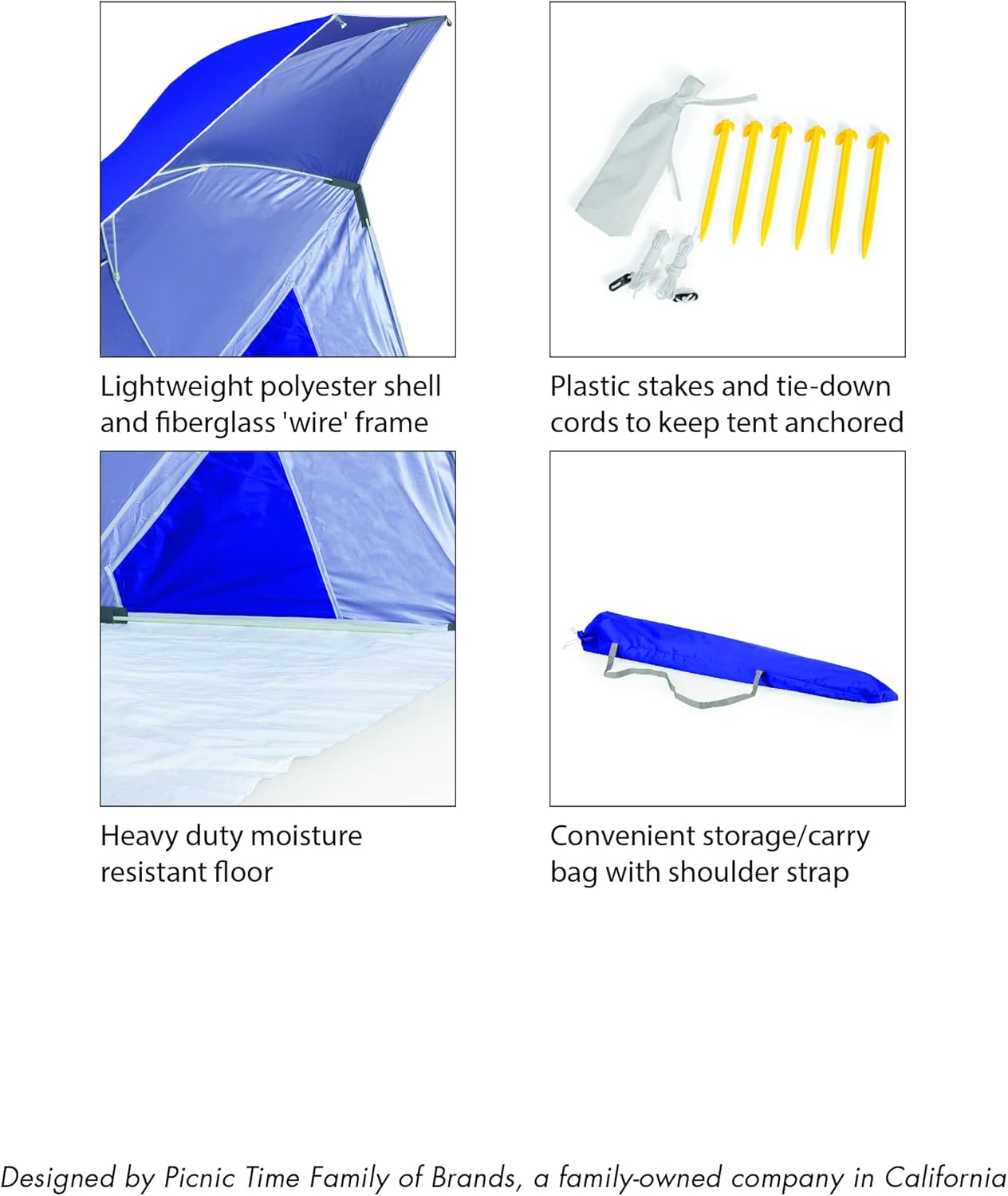 Lightweight polyester shell and fiberglass 'wire' frame

Plastic stakes and tie-down cords to keep tent anchored

Heavy duty moisture resistant floor

Convenient storage/carry bag with shoulder strap

Designed by Picnic Time Family of Brands, a family-owned company in California