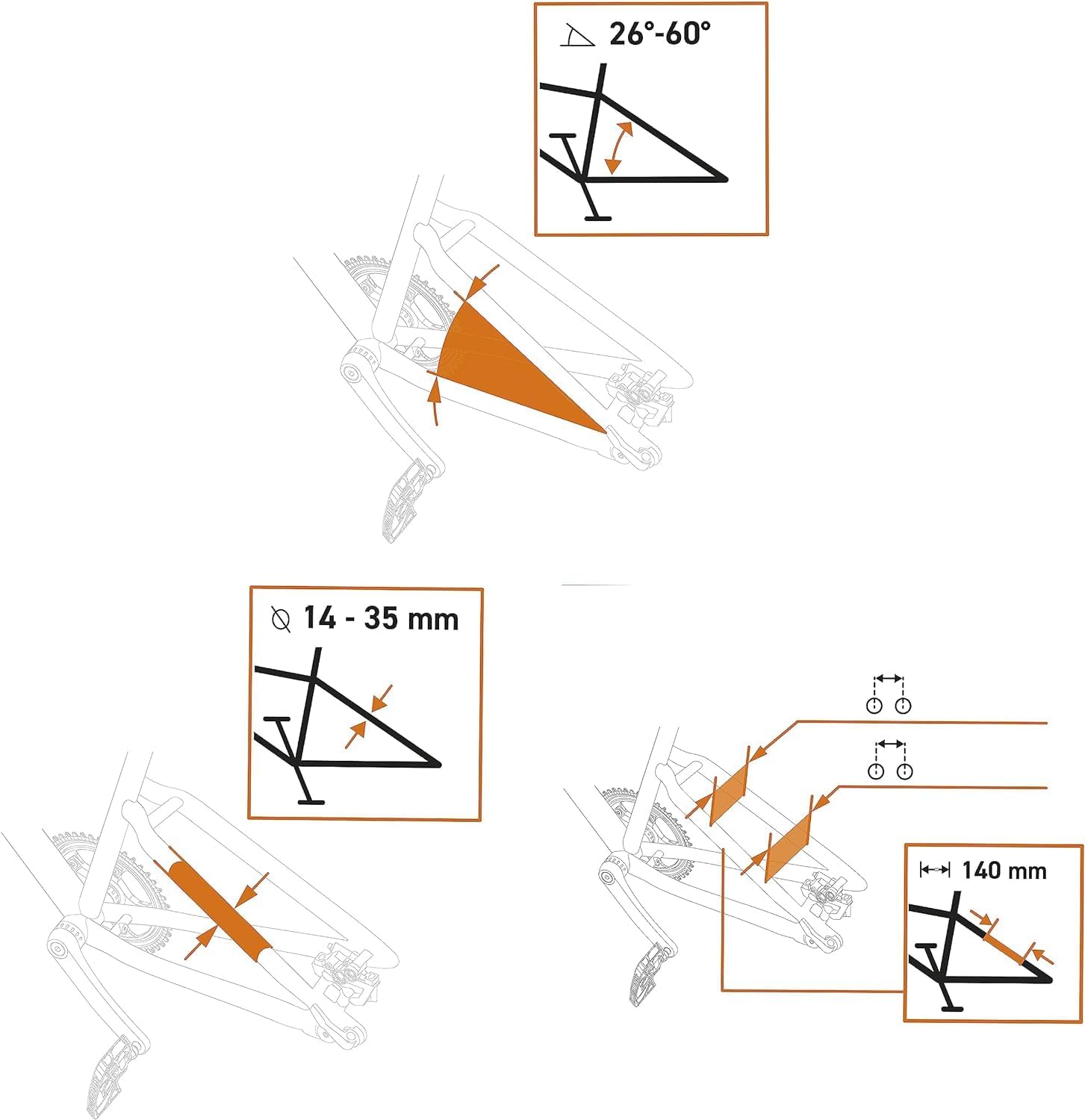 26°-60°

14 - 35 mm

140 mm