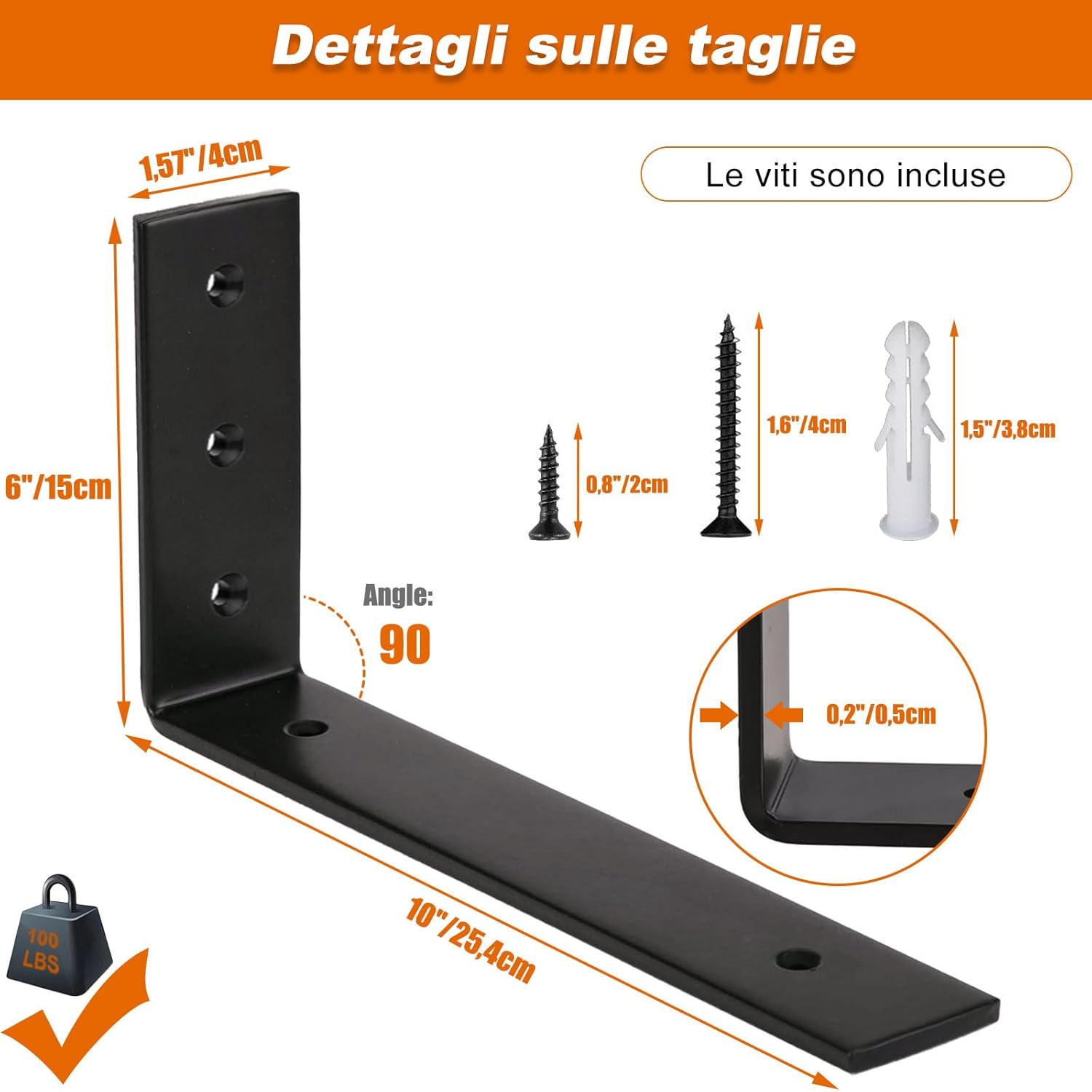 Dettagli sulle taglie

1,57"/4cm

Le viti sono incluse

6"/15cm

0,8"/2cm

1,6"/4cm

1,5"/3,8cm

Angle:
90

0,2"/0,5cm

10"/25,4cm

100
LBS