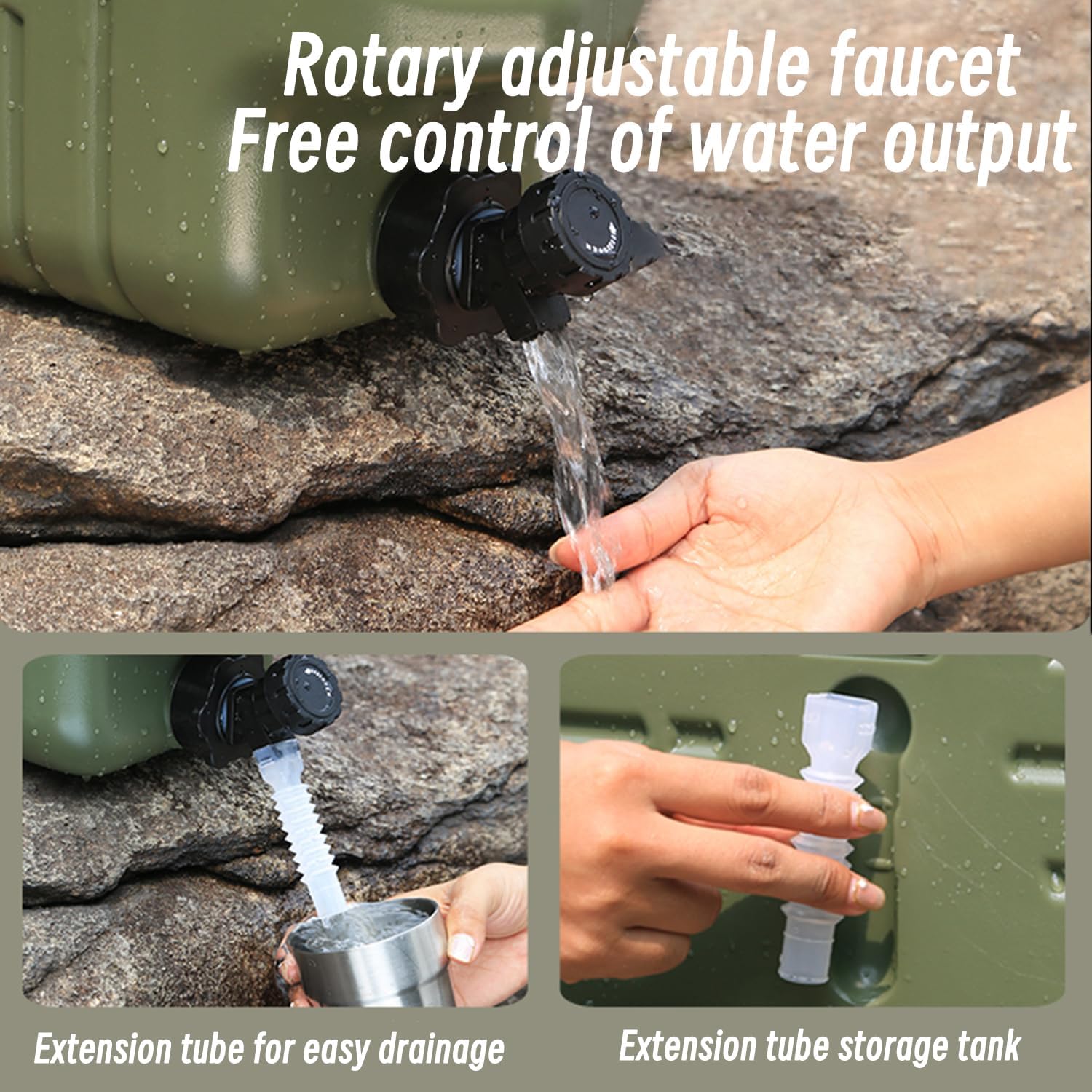 Rotary adjustable faucet
Free control of water output

Extension tube for easy drainage

Extension tube storage tank