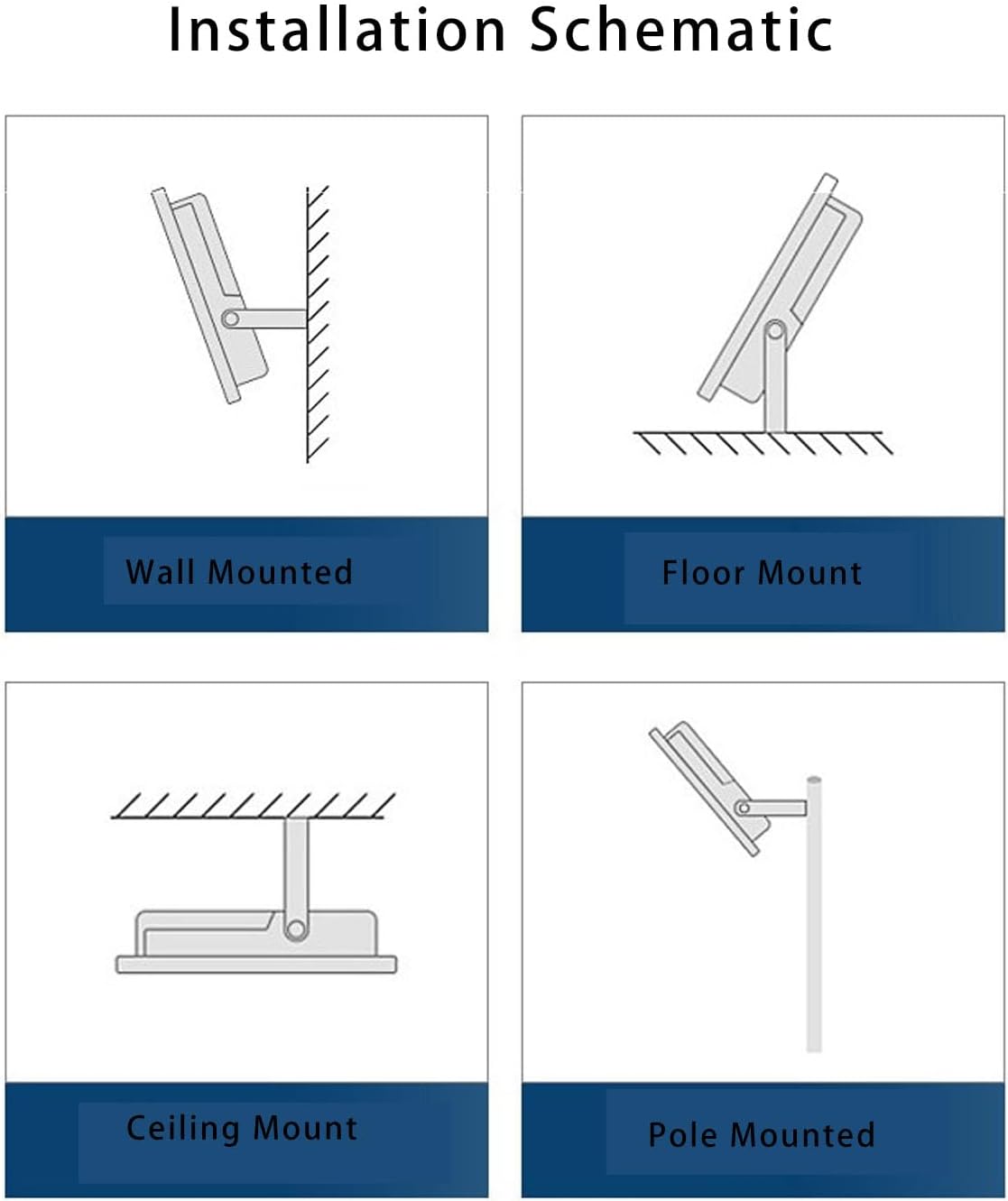 Installation Schematic

Wall Mounted

Floor Mount

Ceiling Mount

Pole Mounted