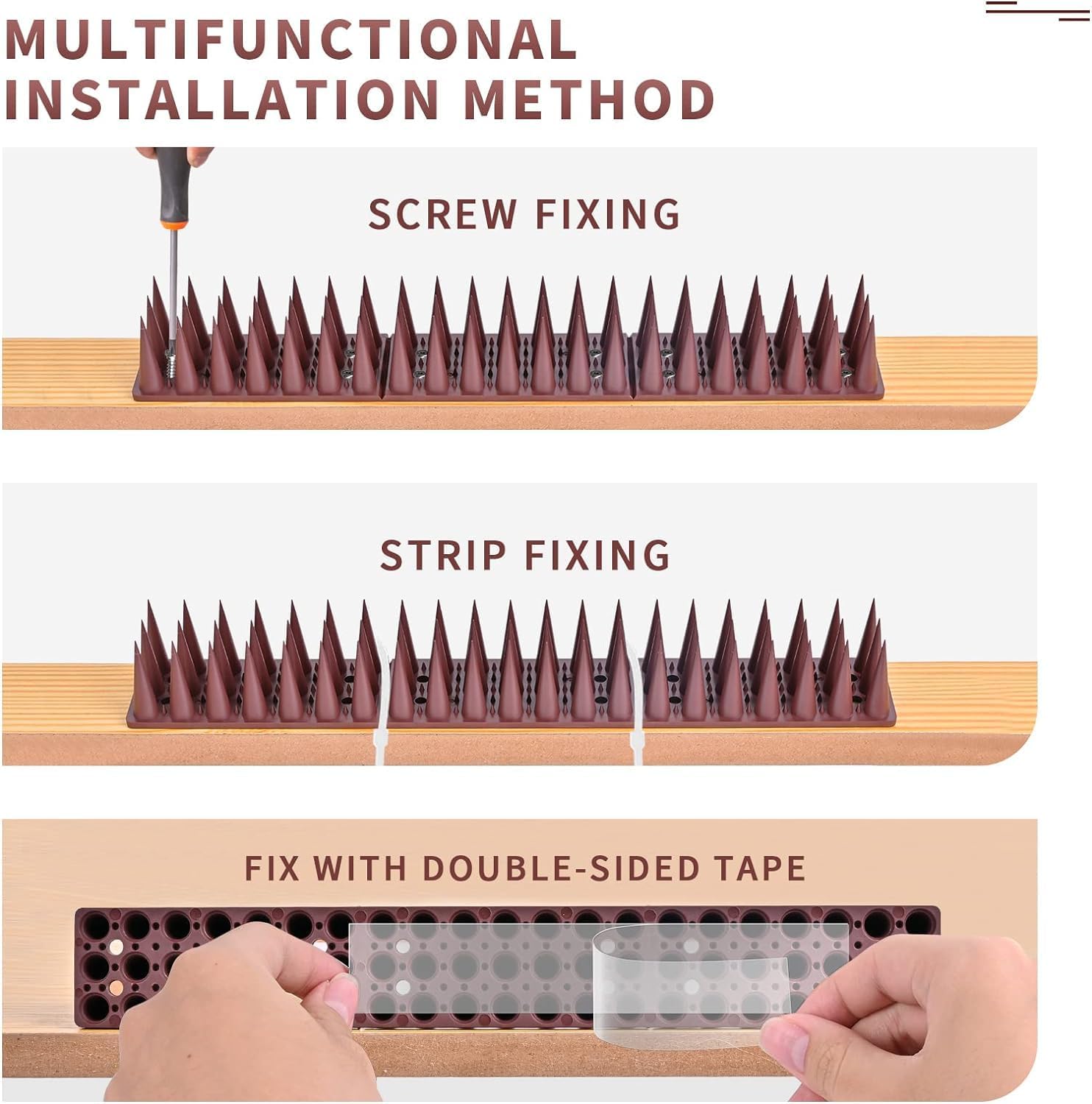 MULTIFUNCTIONAL INSTALLATION METHOD

SCREW FIXING

STRIP FIXING

FIX WITH DOUBLE-SIDED TAPE