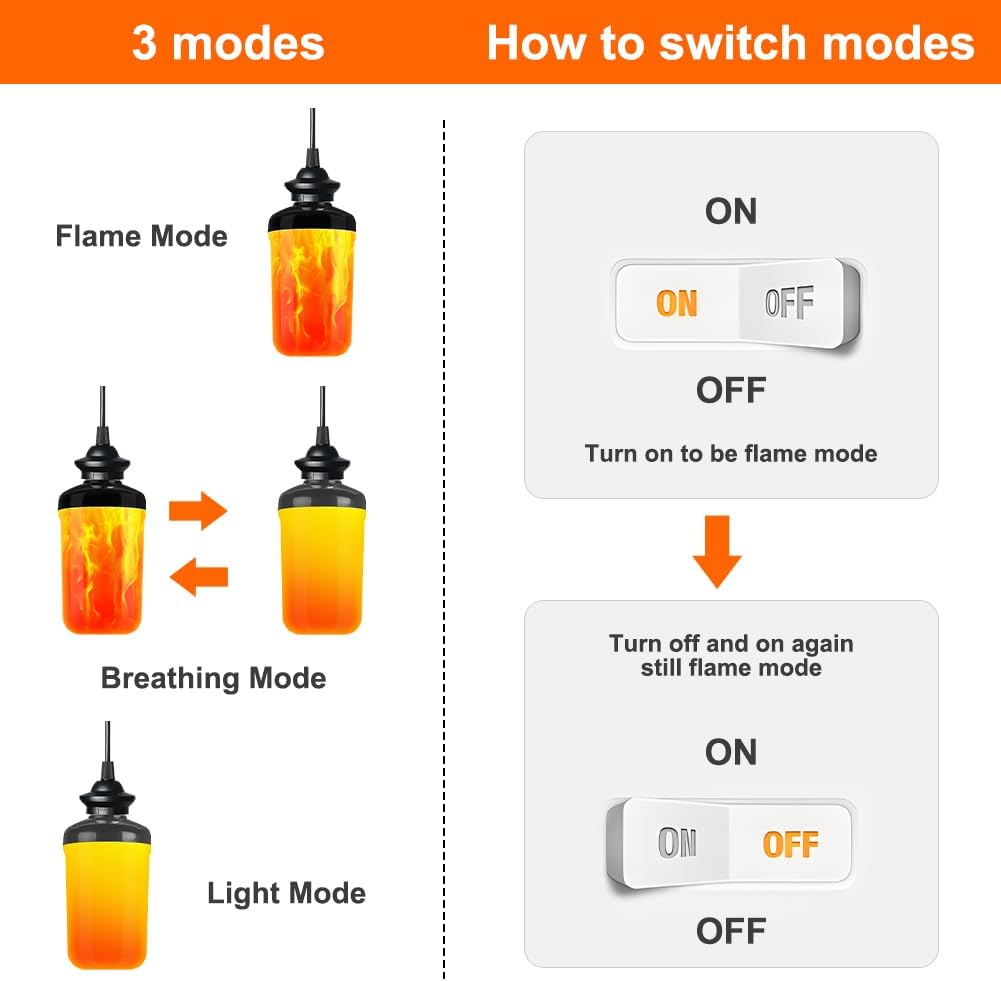 3 modes

Flame Mode

Breathing Mode

Light Mode

How to switch modes

ON

ON OFF

OFF

Turn on to be flame mode

Turn off and on again still flame mode

ON

ON OFF

OFF