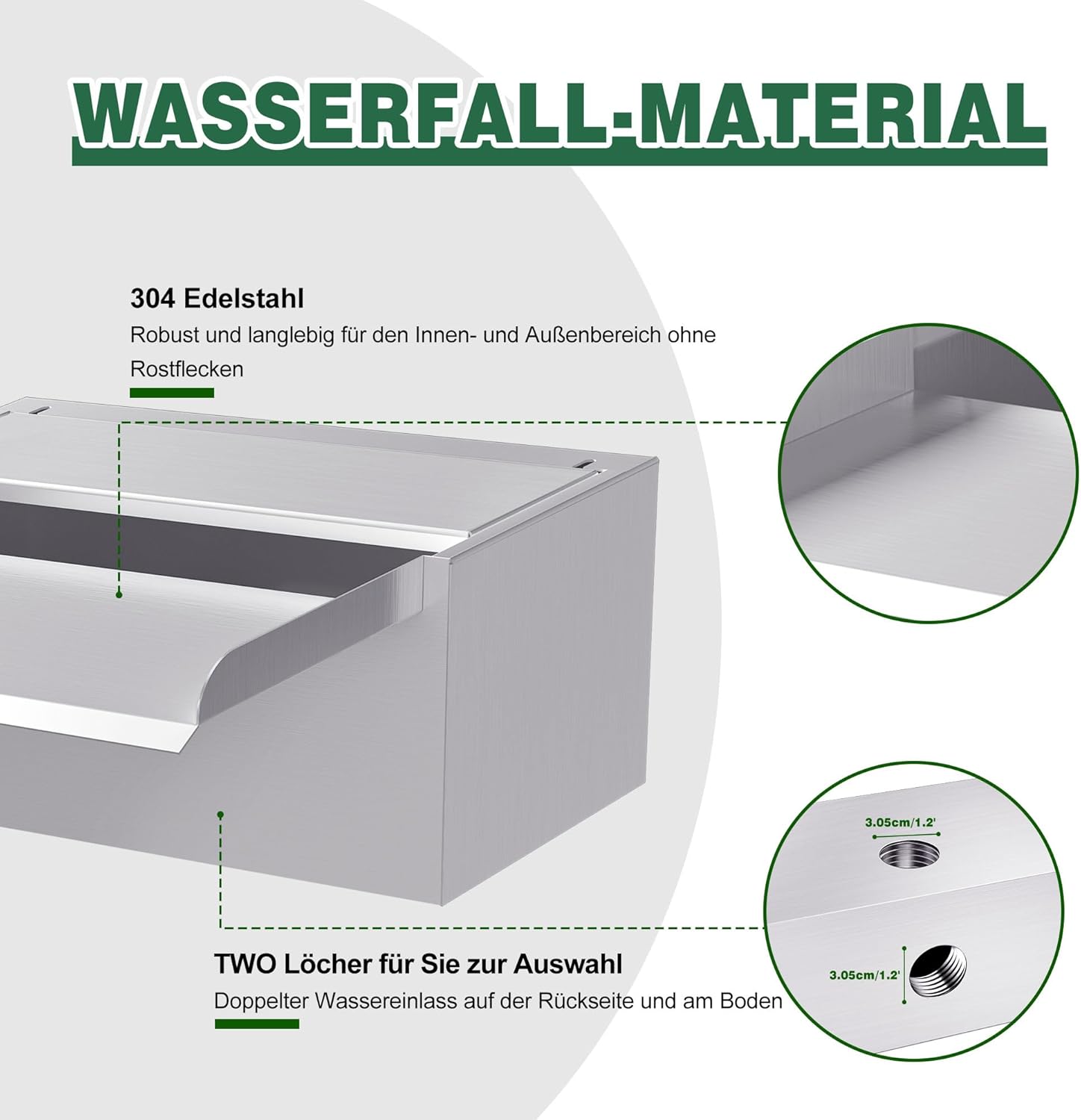 WASSERFALL-MATERIAL

304 Edelstahl
Robust und langlebig für den Innen- und Außenbereich ohne Rostflecken

3.05cm/1.2'

3.05cm/1.2'

TWO Löcher für Sie zur Auswahl
Doppelter Wassereinlass auf der Rückseite und am Boden