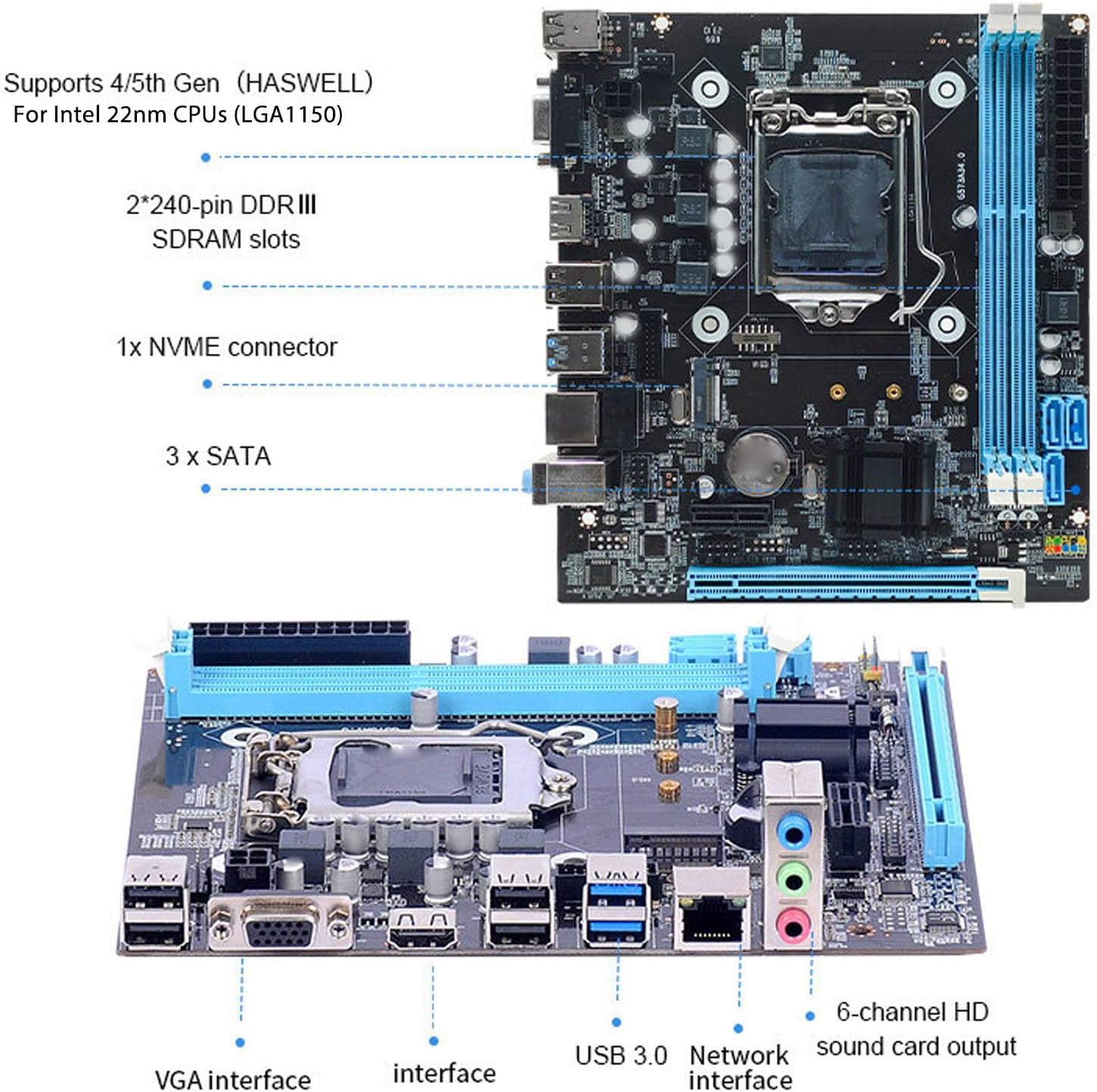 Supports 4/5th Gen（HASWELL）
For Intel 22nm CPUs (LGA1150)

2*240-pin DDRⅢ
SDRAM slots

1x NVME connector

3 x SATA

VGA interface

interface

USB 3.0

Network interface

6-channel HD sound card output