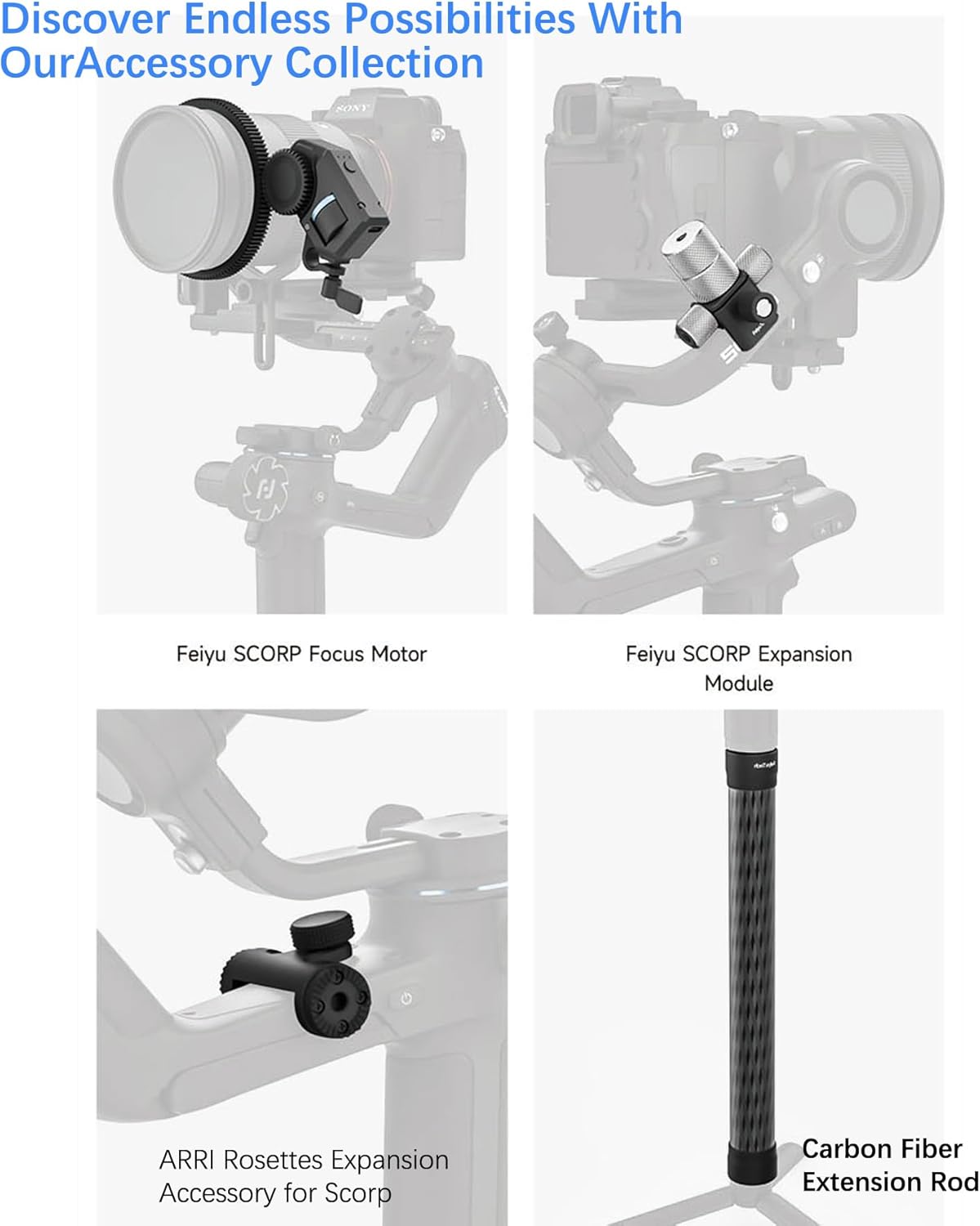 Discover Endless Possibilities With OurAccessory Collection

SONY

Feiyu SCORP Focus Motor

Feiyu SCORP Expansion Module

ARRI Rosettes Expansion Accessory for Scorp

Carbon Fiber Extension Rod