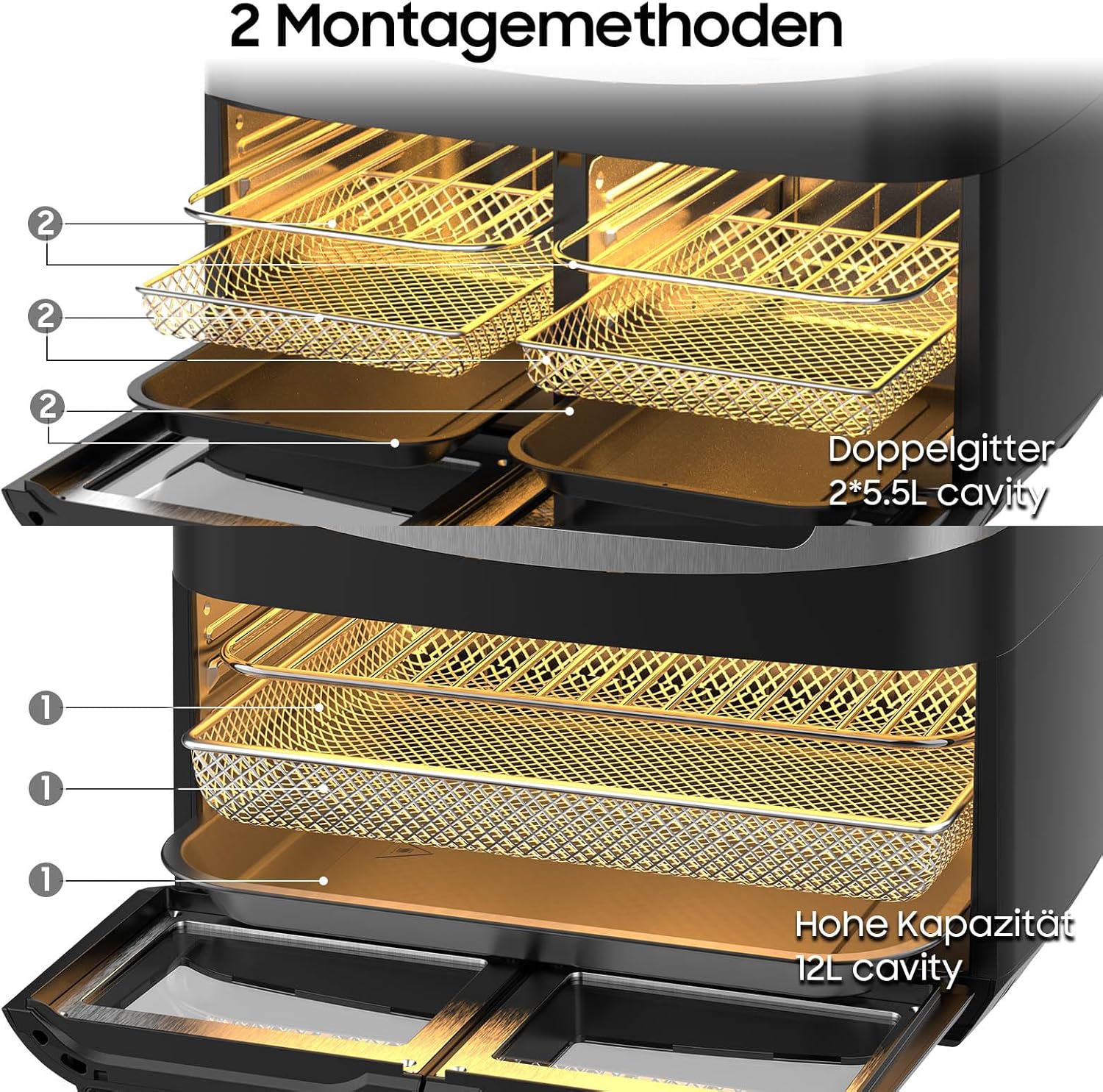 2 Montagemethoden

2

2

2

Doppelgitter
2*5.5L cavity

1

1

1

Hohe Kapazität
12L cavity