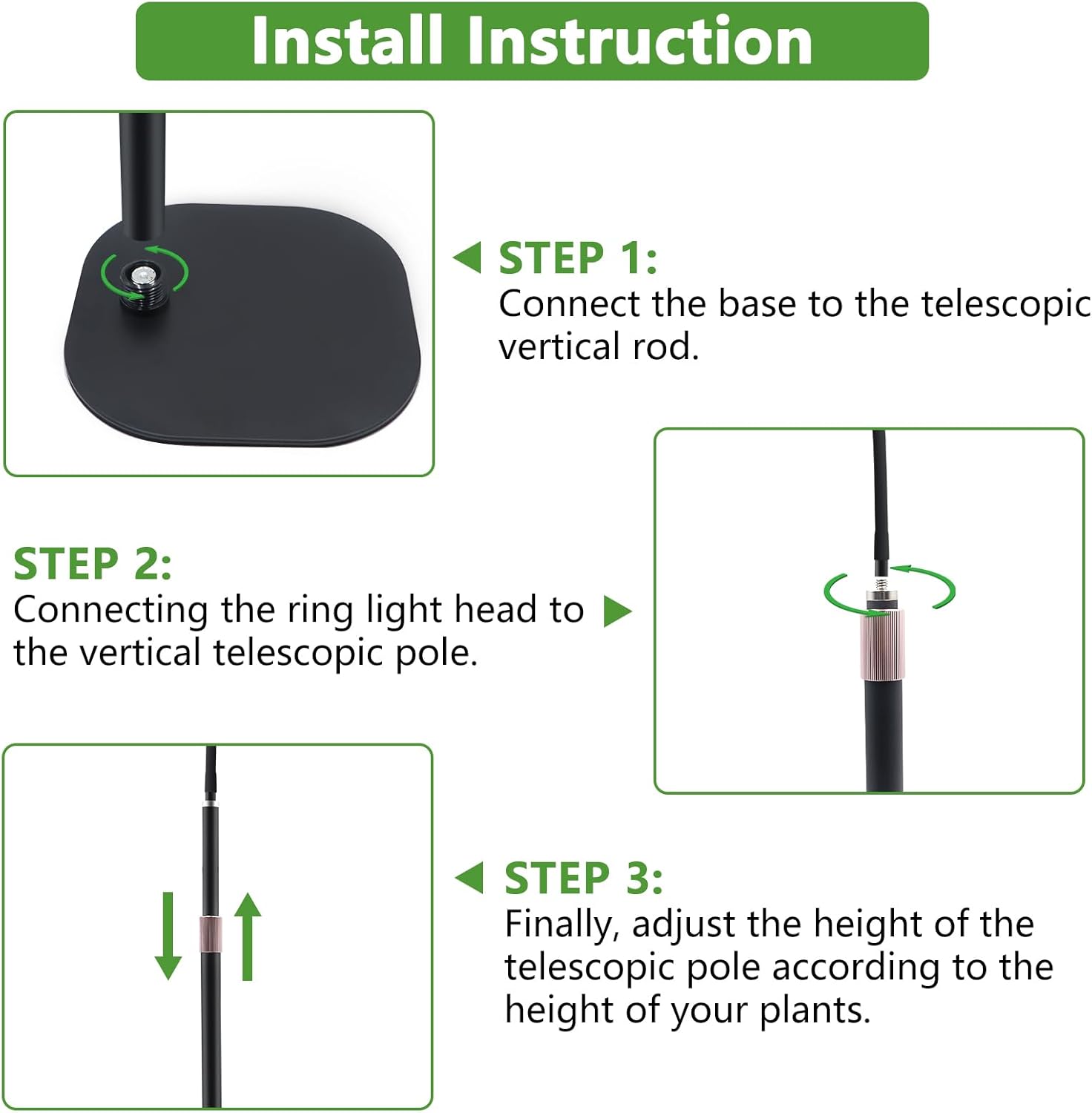 Install Instruction

STEP 1:
Connect the base to the telescopic vertical rod.

STEP 2:
Connecting the ring light head to the vertical telescopic pole.

STEP 3:
Finally, adjust the height of the telescopic pole according to the height of your plants.