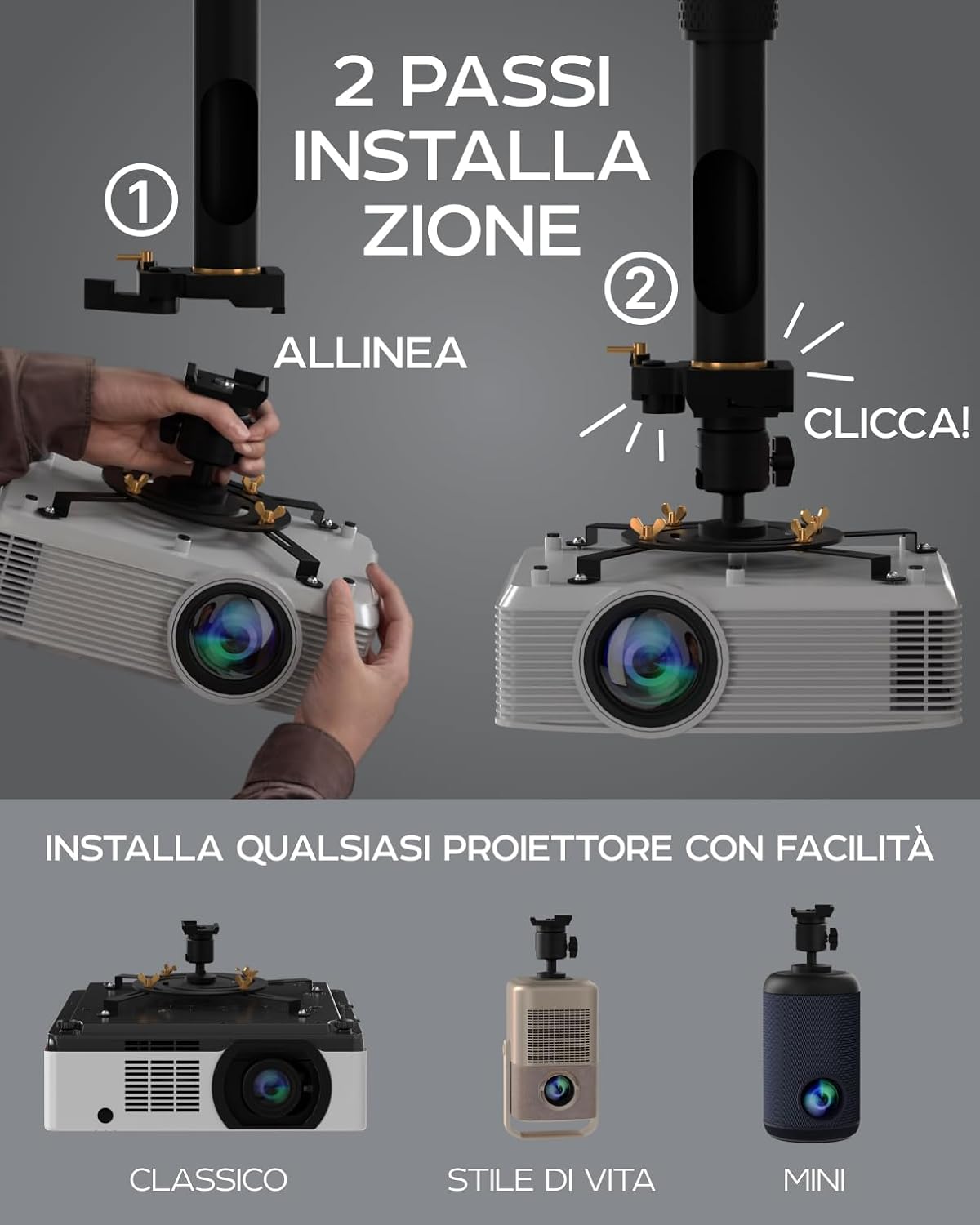 2 PASSI INSTALLA ZIONE

①

ALLINEA

②

CLICCA!

INSTALLA QUALSIASI PROIETTORE CON FACILITÀ

CLASSICO

STILE DI VITA

MINI