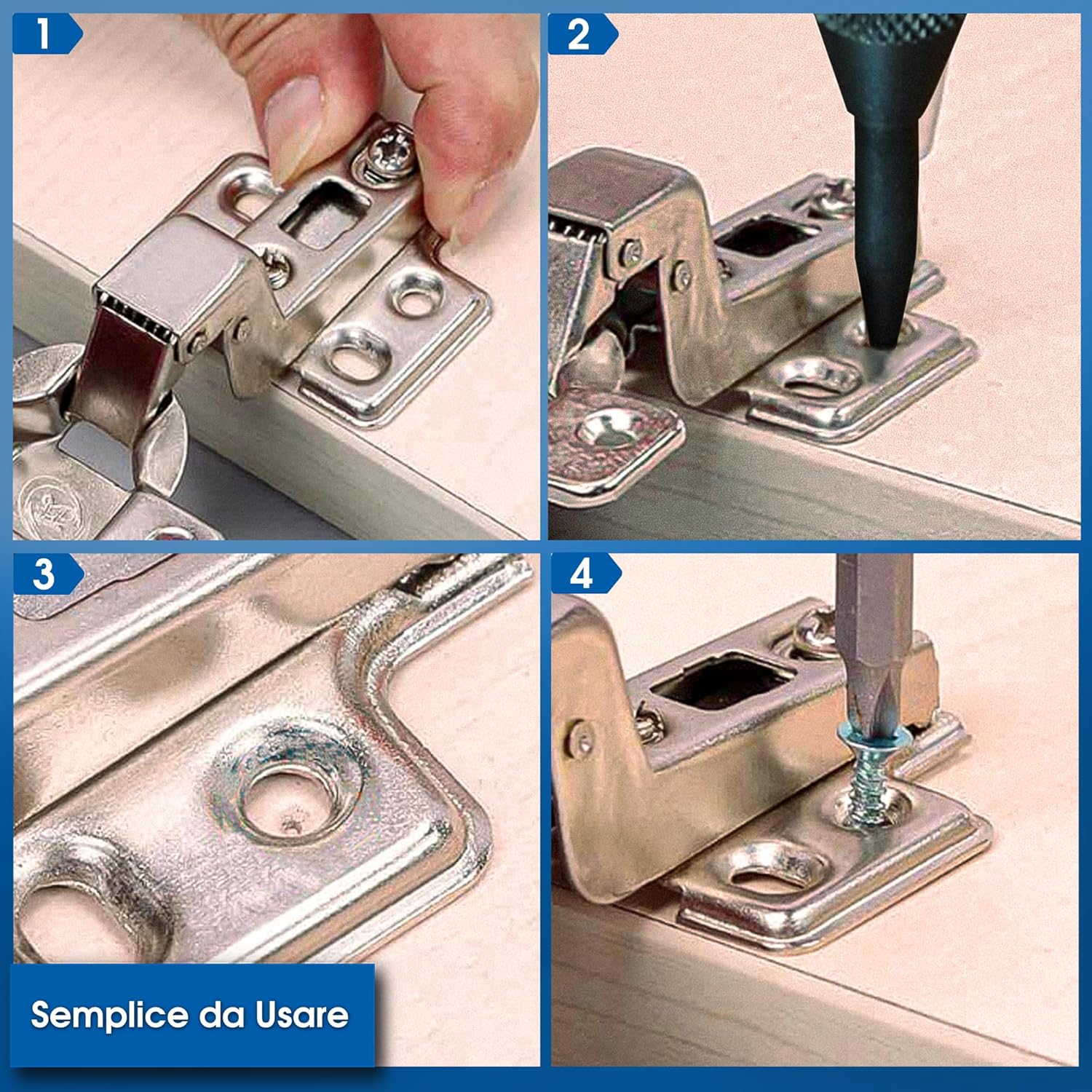 1

2

3

4

Semplice da Usare