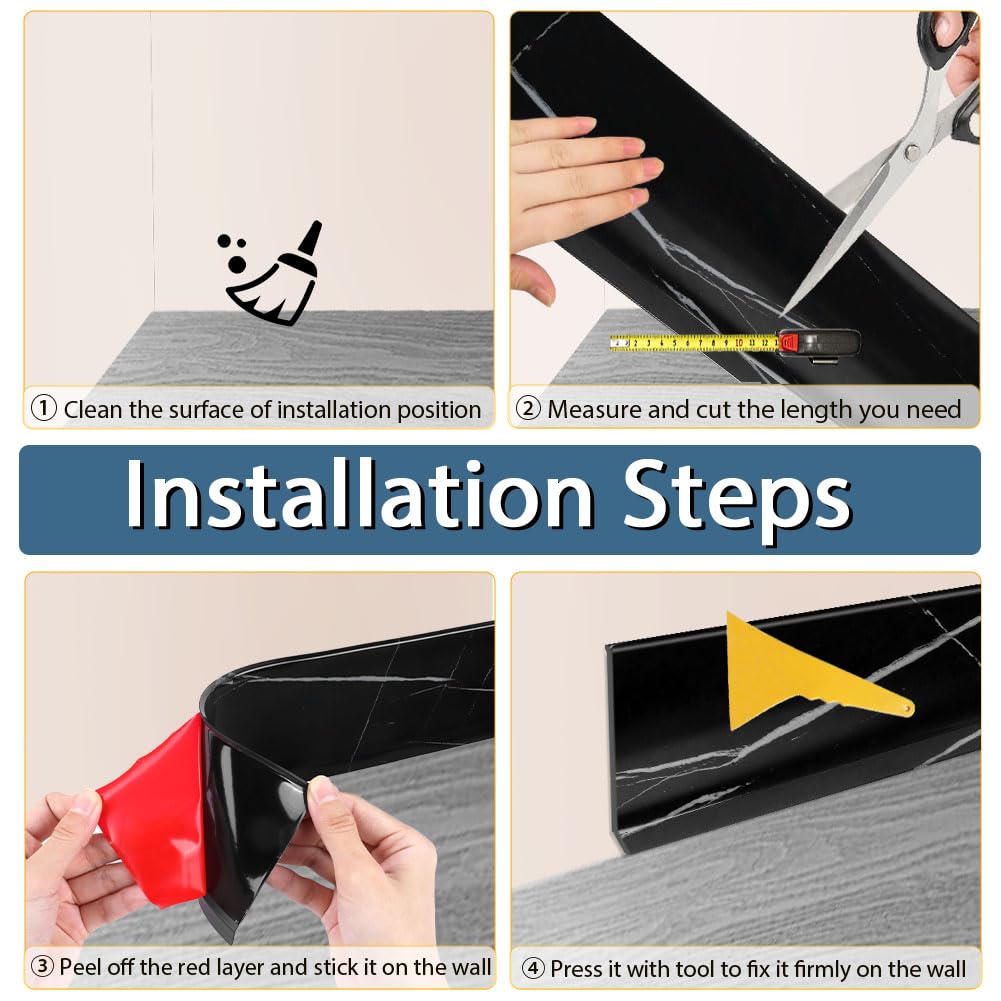 ① Clean the surface of installation position

② Measure and cut the length you need

Installation Steps

③ Peel off the red layer and stick it on the wall

④ Press it with tool to fix it firmly on the wall