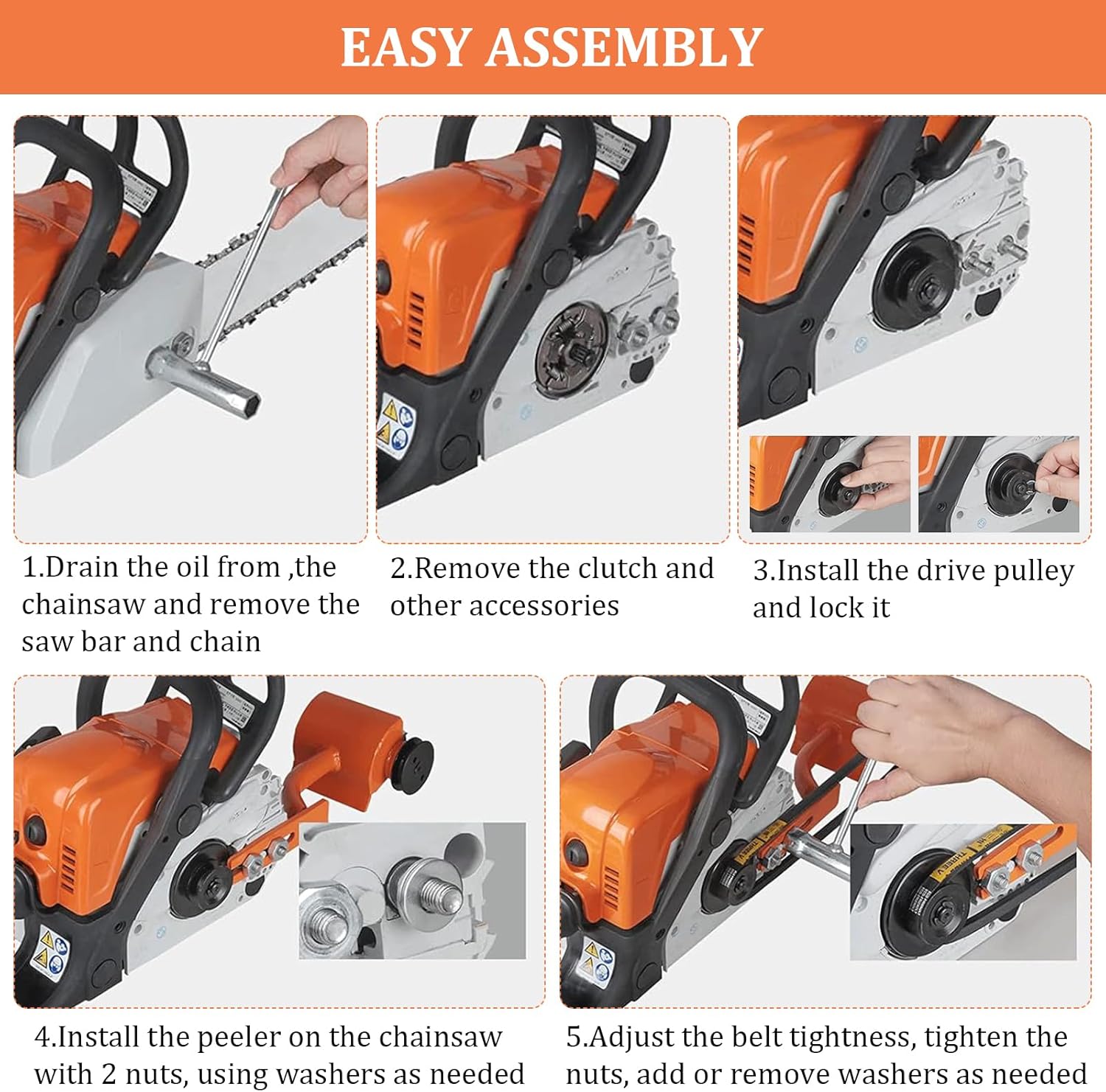 EASY ASSEMBLY

1.Drain the oil from ,the chainsaw and remove the saw bar and chain

2.Remove the clutch and other accessories

3.Install the drive pulley and lock it

4.Install the peeler on the chainsaw with 2 nuts, using washers as needed

5.Adjust the belt tightness, tighten the nuts, add or remove washers as needed