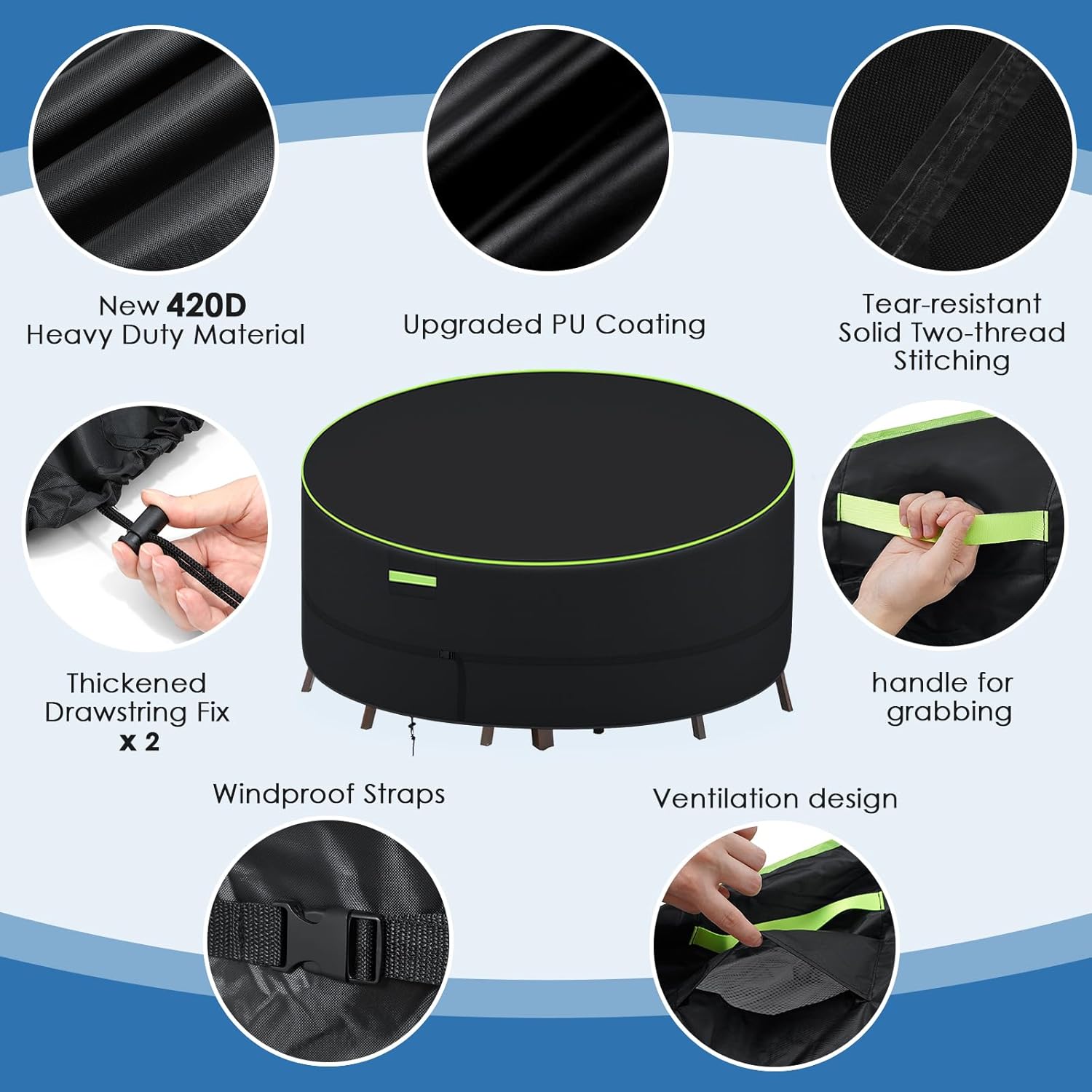 New 420D
Heavy Duty Material

Upgraded PU Coating

Tear-resistant
Solid Two-thread
Stitching

Thickened
Drawstring Fix
x 2

handle for
grabbing

Windproof Straps

Ventilation design