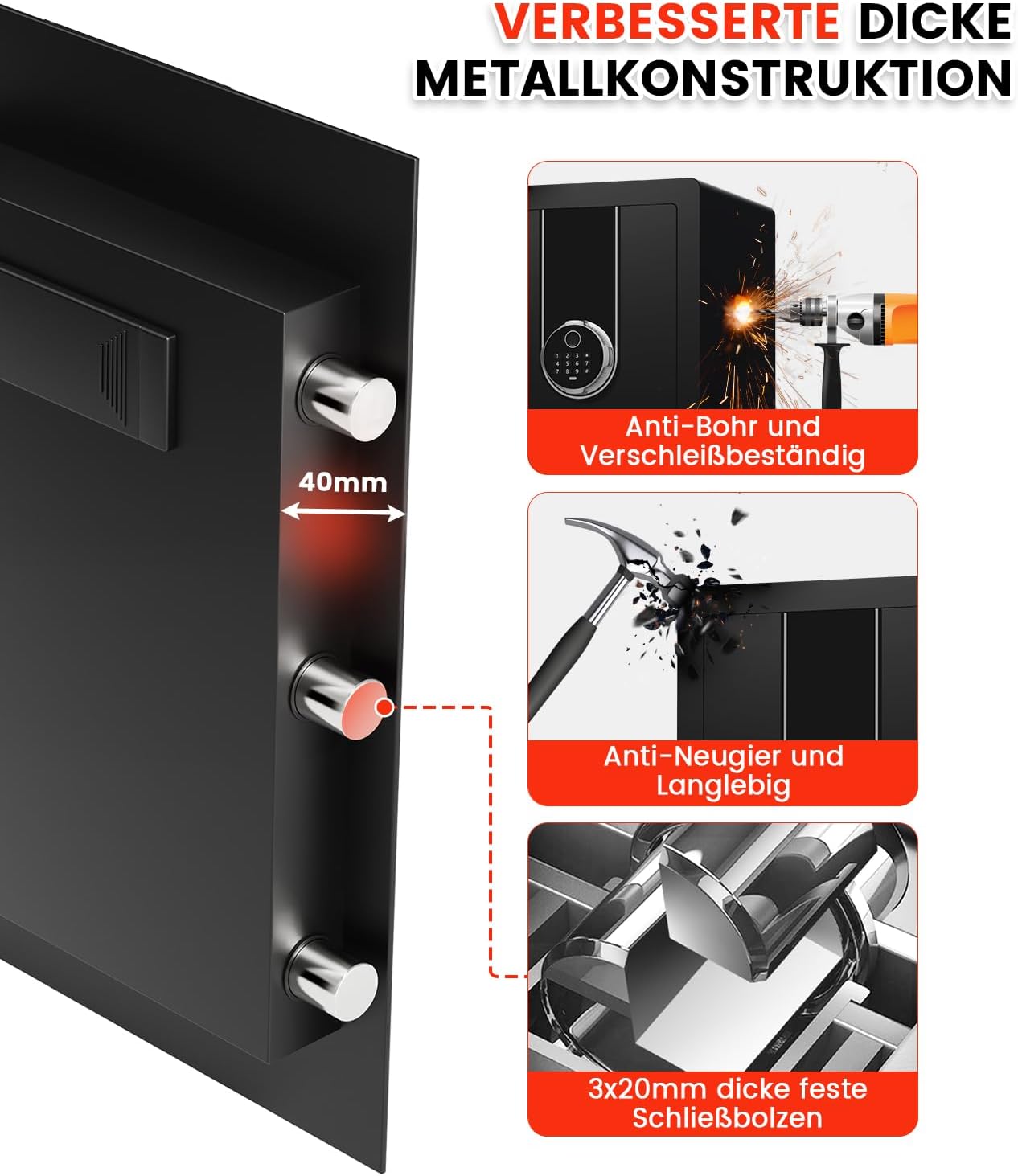 VERBESSERTE DICKE METALLKONSTRUKTION

40mm

Anti-Bohr und Verschleißbeständig

Anti-Neugier und Langlebig

3x20mm dicke feste Schließbolzen