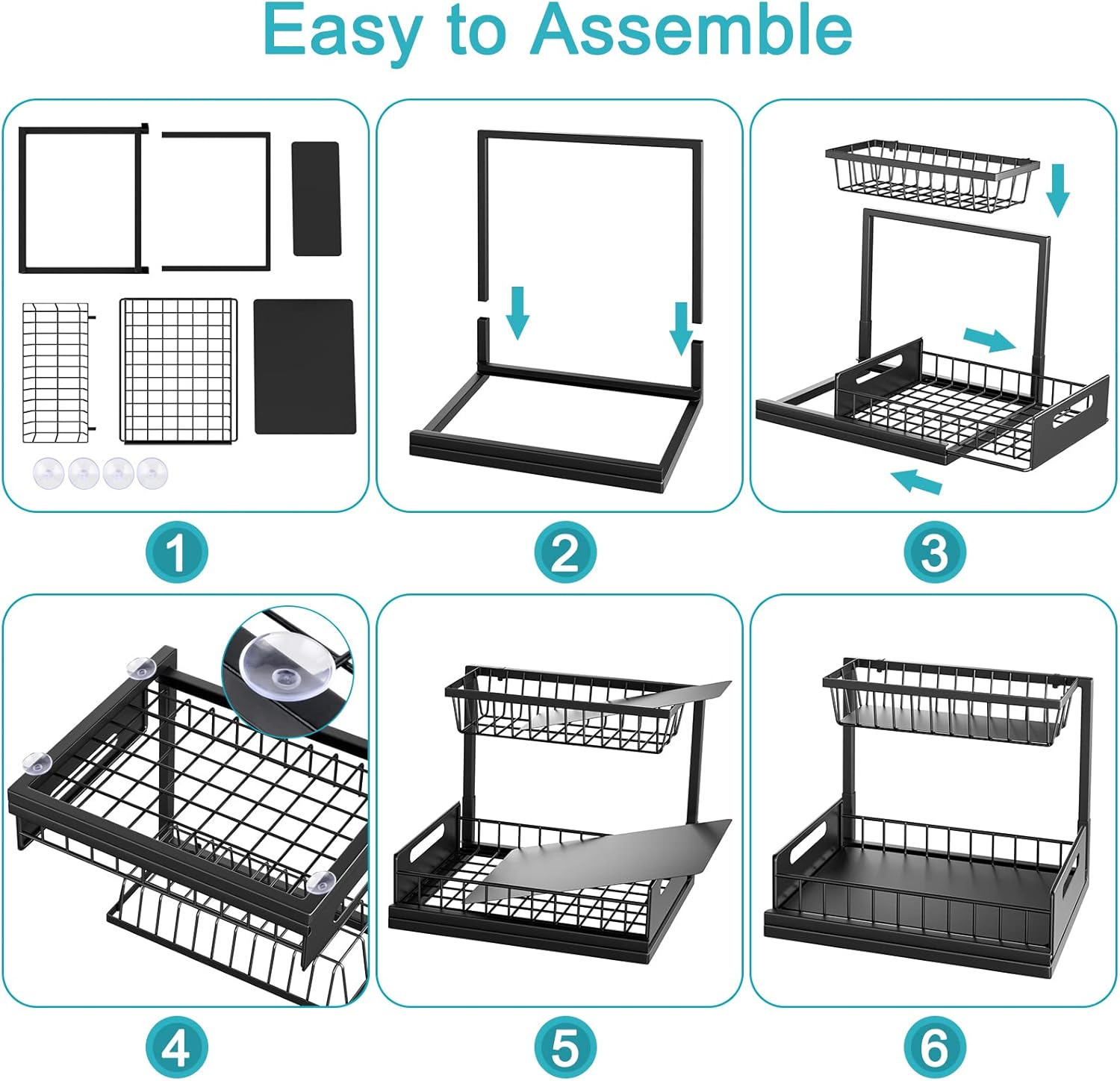 Easy to Assemble

1

2

3

4

5

6