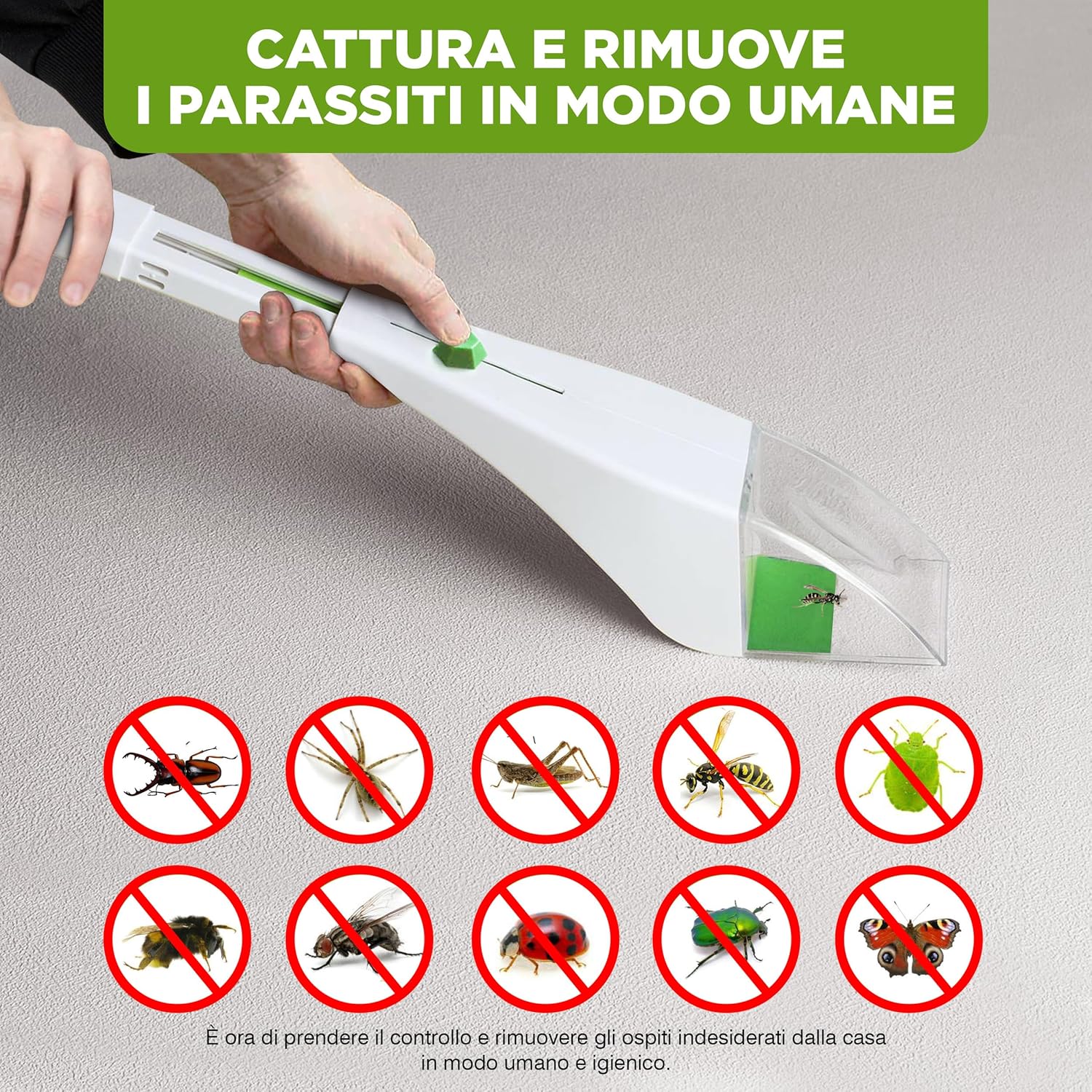 CATTURA E RIMUOVE I PARASSITI IN MODO UMANE

È ora di prendere il controllo e rimuovere gli ospiti indesiderati dalla casa in modo umano e igienico.