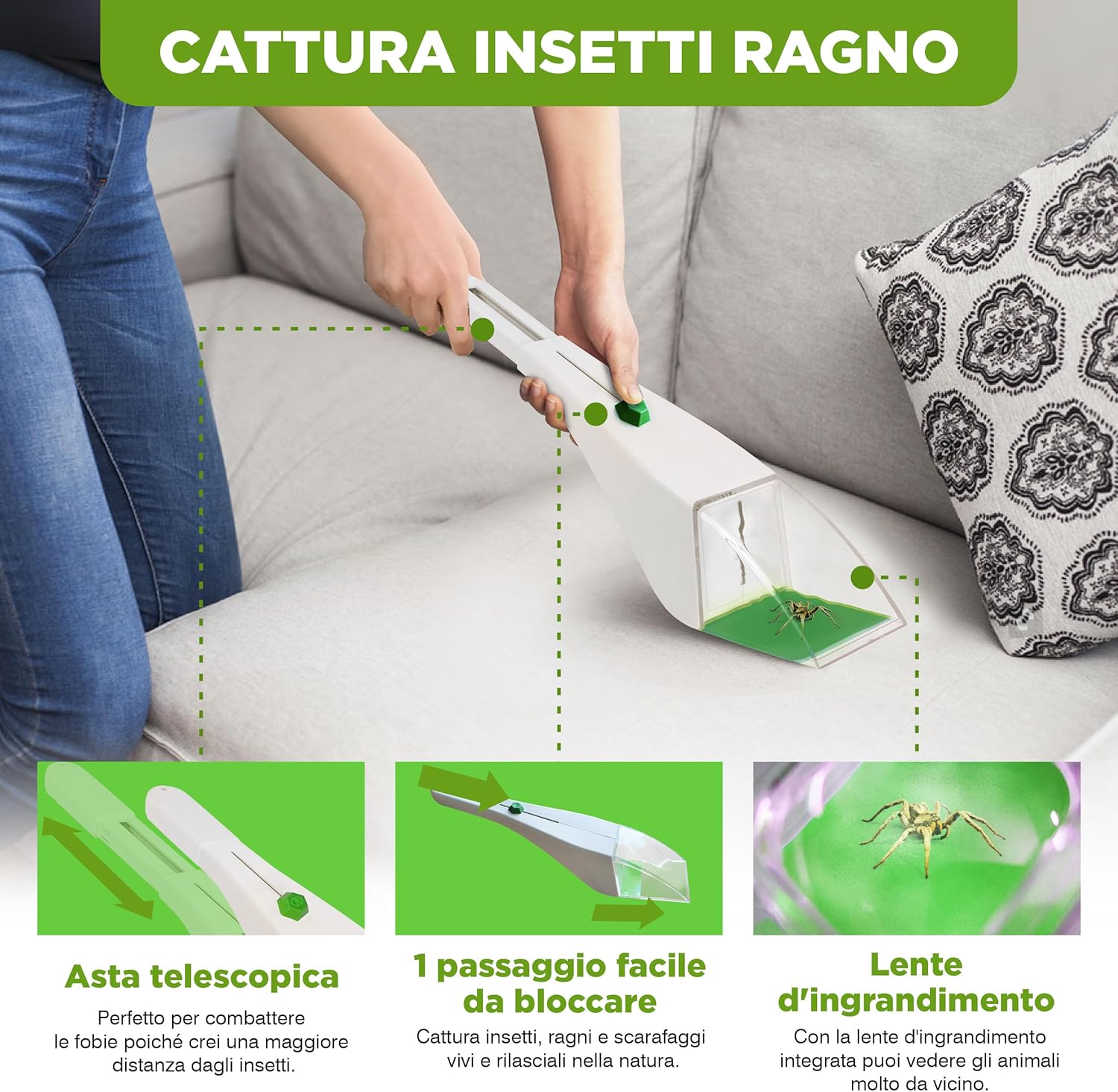 CATTURA INSETTI RAGNO

Asta telescopica

Perfetto per combattere le fobie poiché crei una maggiore distanza dagli insetti.

1 passaggio facile da bloccare

Cattura insetti, ragni e scarafaggi vivi e rilasciali nella natura.

Lente d'ingrandimento

Con la lente d'ingrandimento integrata puoi vedere gli animali molto da vicino.