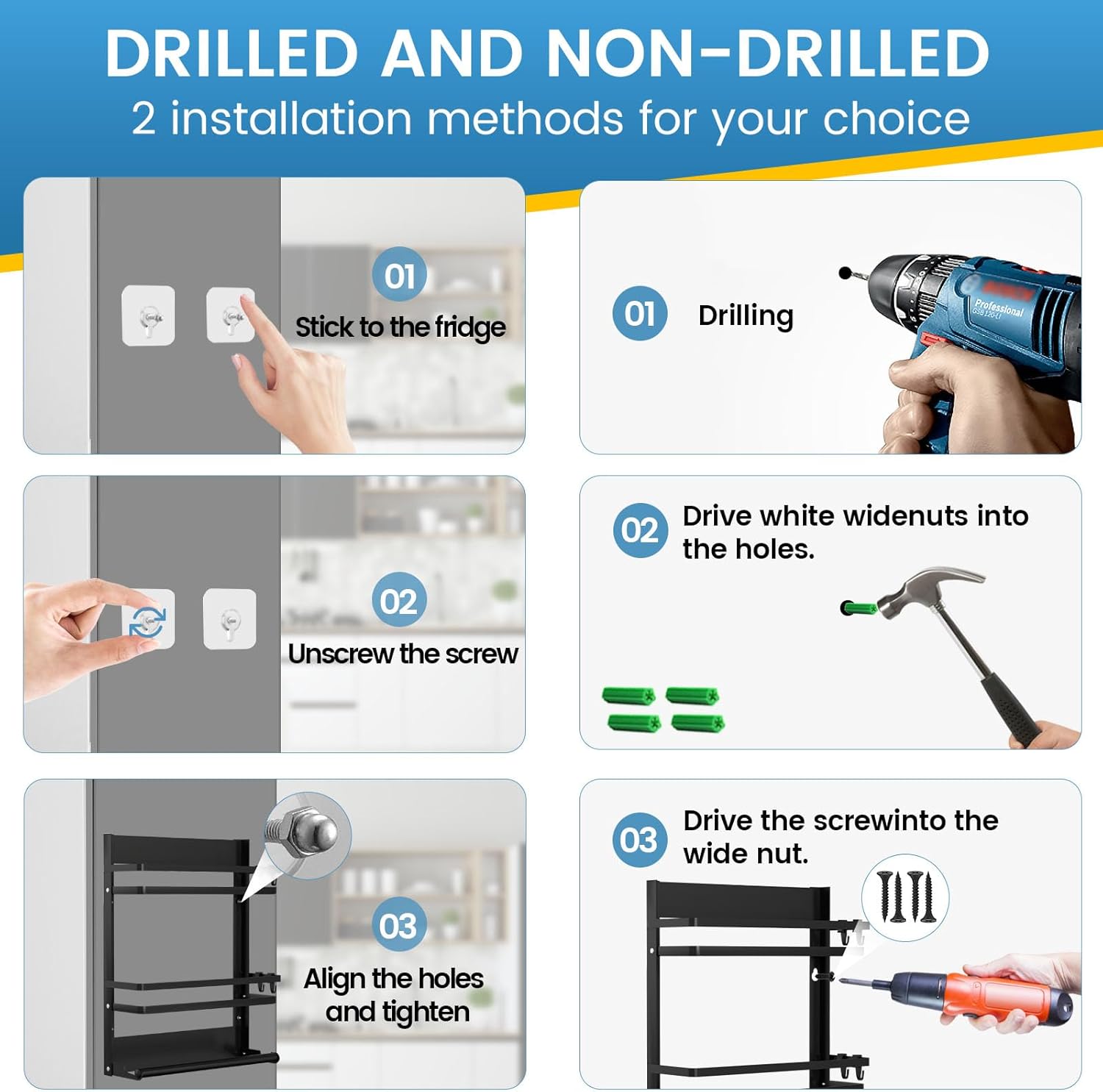 DRILLED AND NON-DRILLED
2 installation methods for your choice

01
Stick to the fridge

02
Unscrew the screw

03
Align the holes and tighten

01 Drilling

Professional

02 Drive white widenuts into the holes.

03 Drive the screwinto the wide nut.