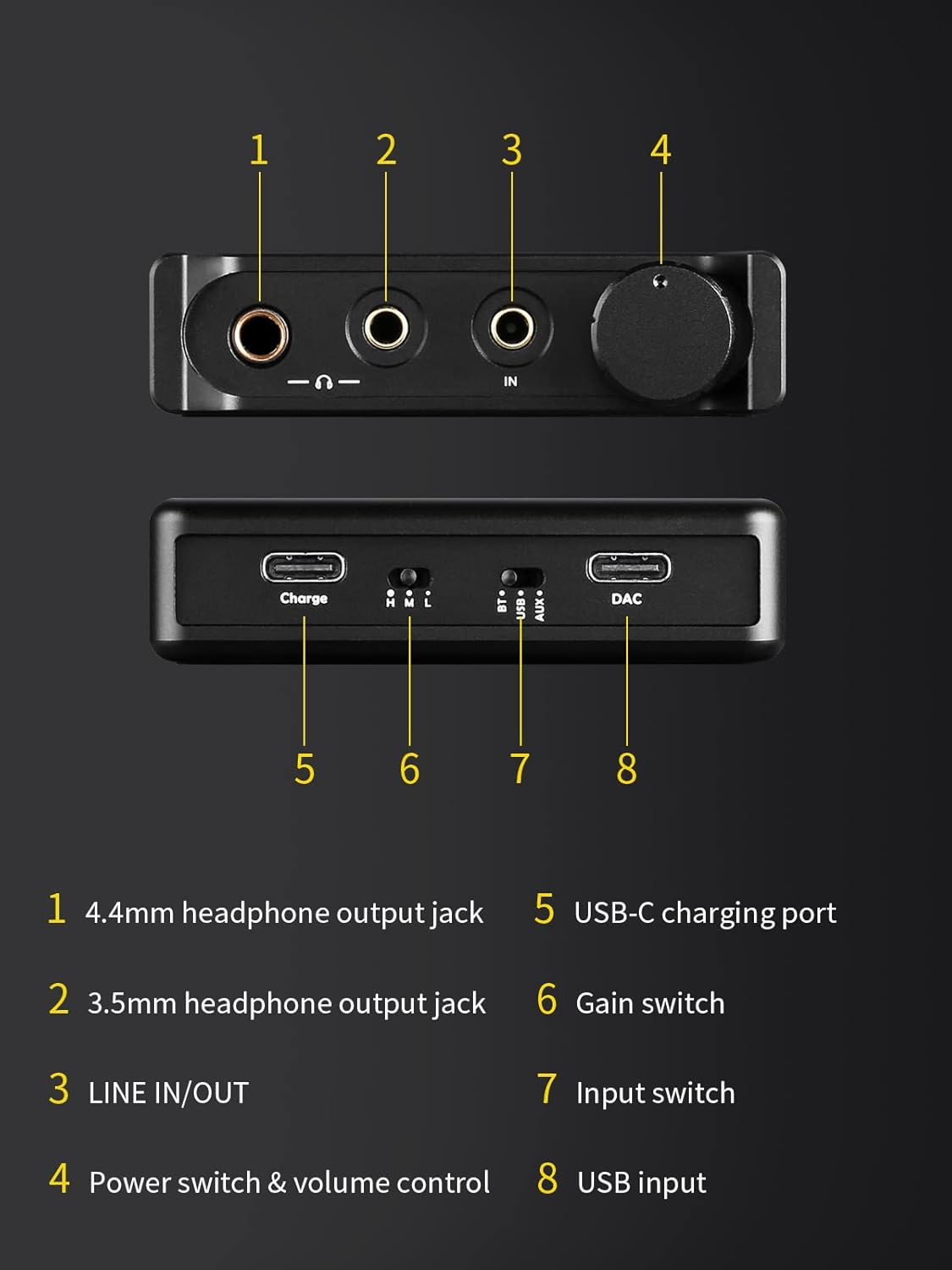 1 2 3 4

IN

Charge H M L BT USB AUX DAC

5 6 7 8

1 4.4mm headphone output jack

2 3.5mm headphone output jack

3 LINE IN/OUT

4 Power switch & volume control

5 USB-C charging port

6 Gain switch

7 Input switch

8 USB input