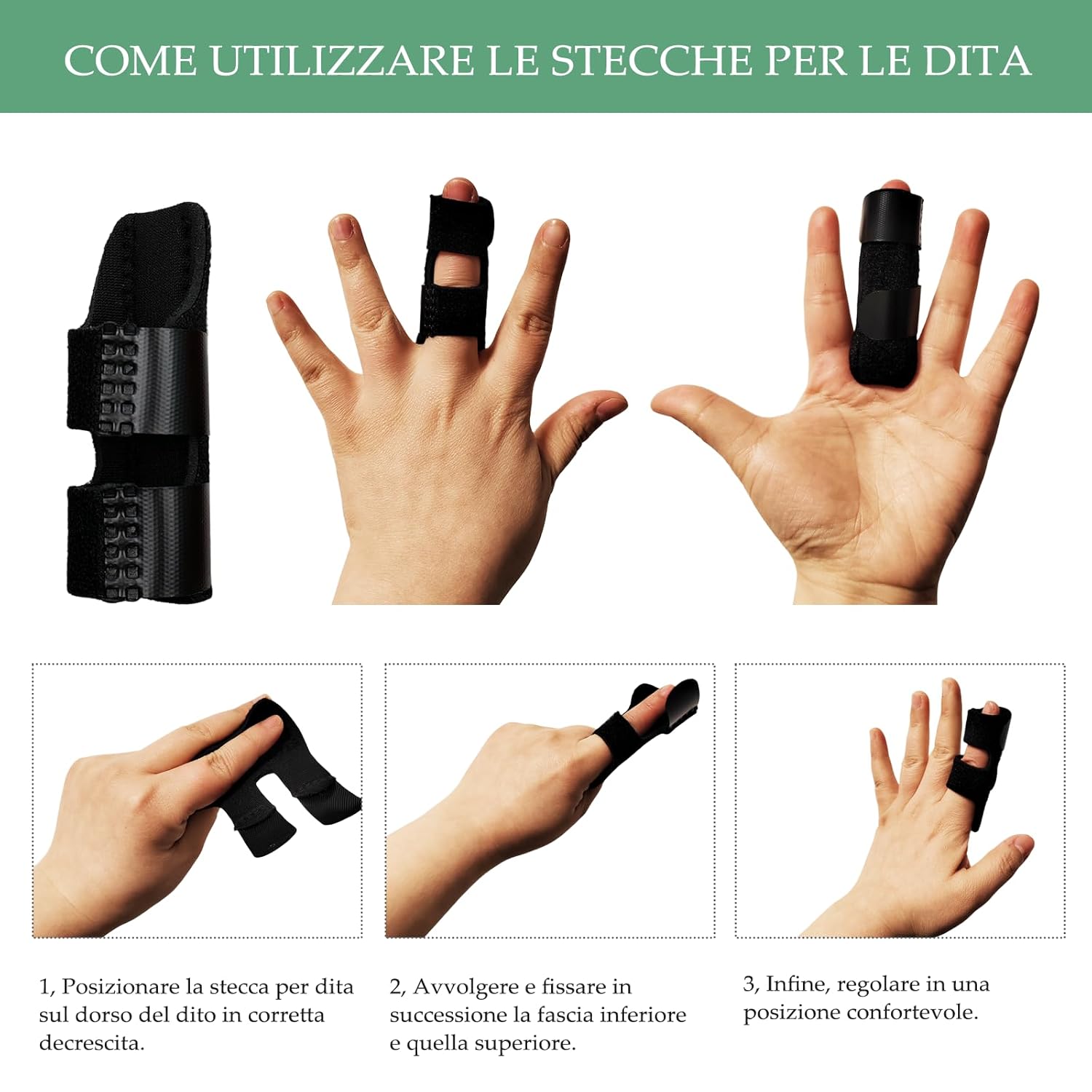 COME UTILIZZARE LE STECCHE PER LE DITA

1, Posizionare la stecca per dita sul dorso del dito in corretta decrescita.

2, Avvolgere e fissare in successione la fascia inferiore e quella superiore.

3, Infine, regolare in una posizione confortevole.