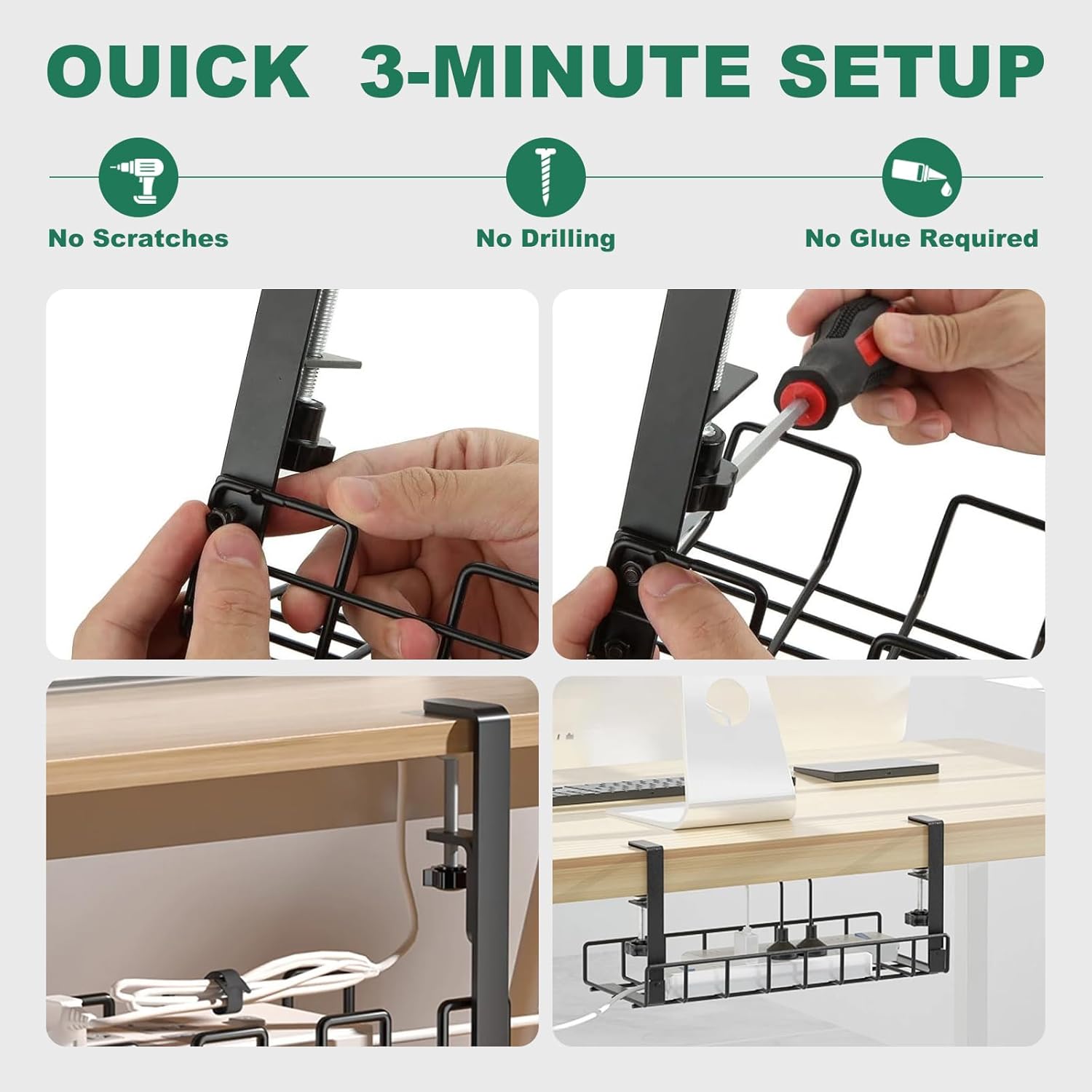 OUICK 3-MINUTE SETUP

No Scratches

No Drilling

No Glue Required