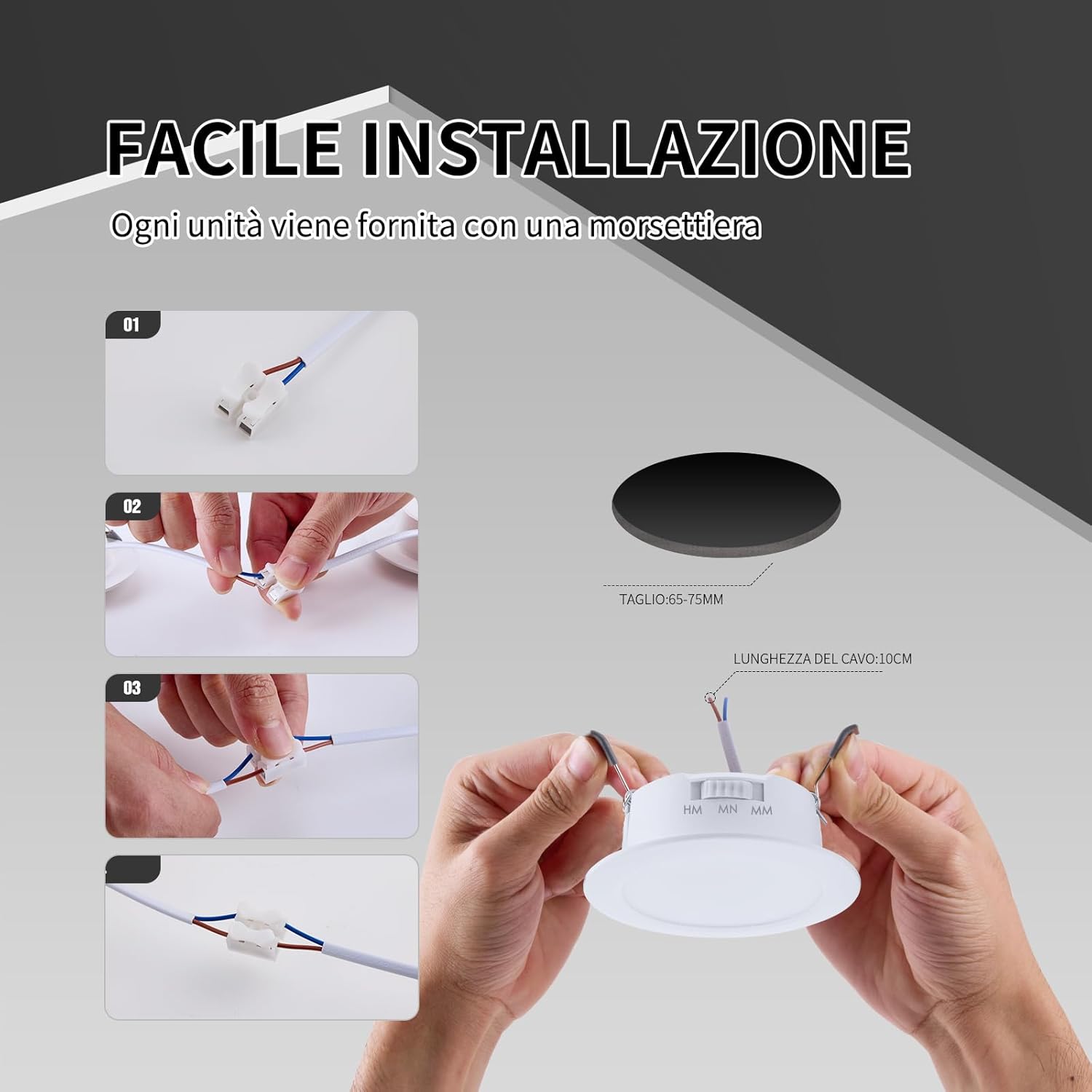 FACILE INSTALLAZIONE

Ogni unità viene fornita con una morsettiera

01

02

03

TAGLIO:65-75MM

LUNGHEZZA DEL CAVO:10CM

HM MN MM