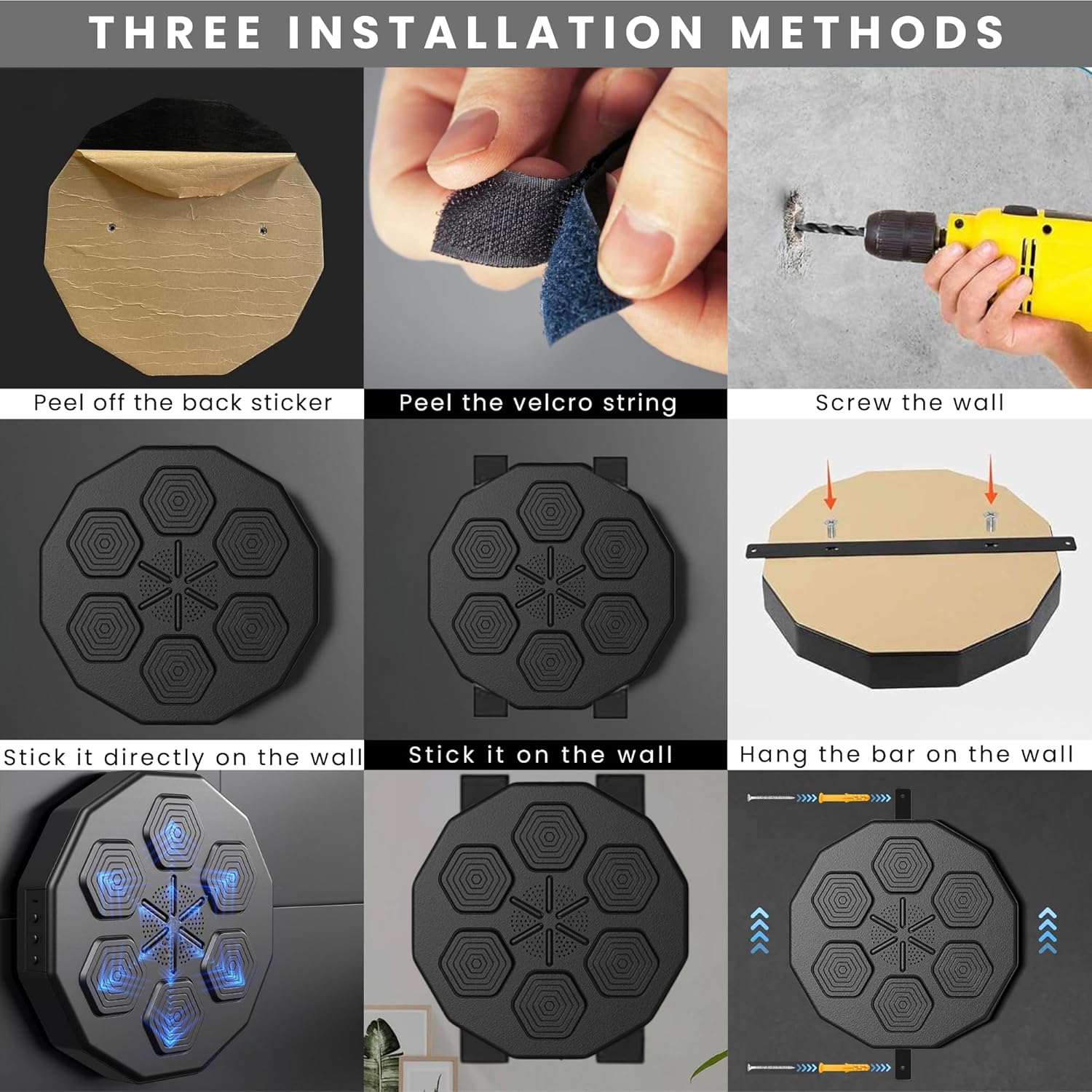 THREE INSTALLATION METHODS

Peel off the back sticker

Peel the velcro string

Screw the wall

Stick it directly on the wall

Stick it on the wall

Hang the bar on the wall