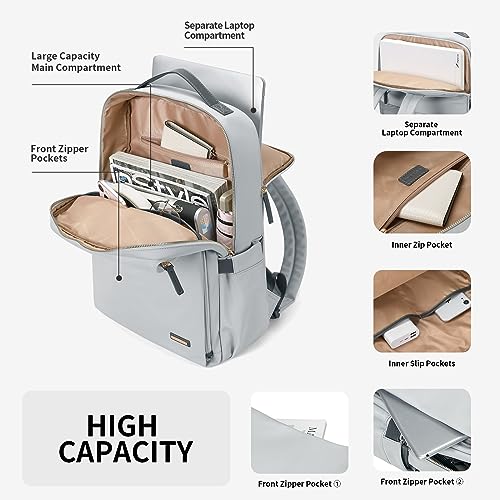 Separate Laptop Compartment

Large Capacity Main Compartment

Front Zipper Pockets

Separate Laptop Compartment

Inner Zip Pocket

Inner Slip Pockets

HIGH CAPACITY

Front Zipper Pocket ①

Front Zipper Pocket ②