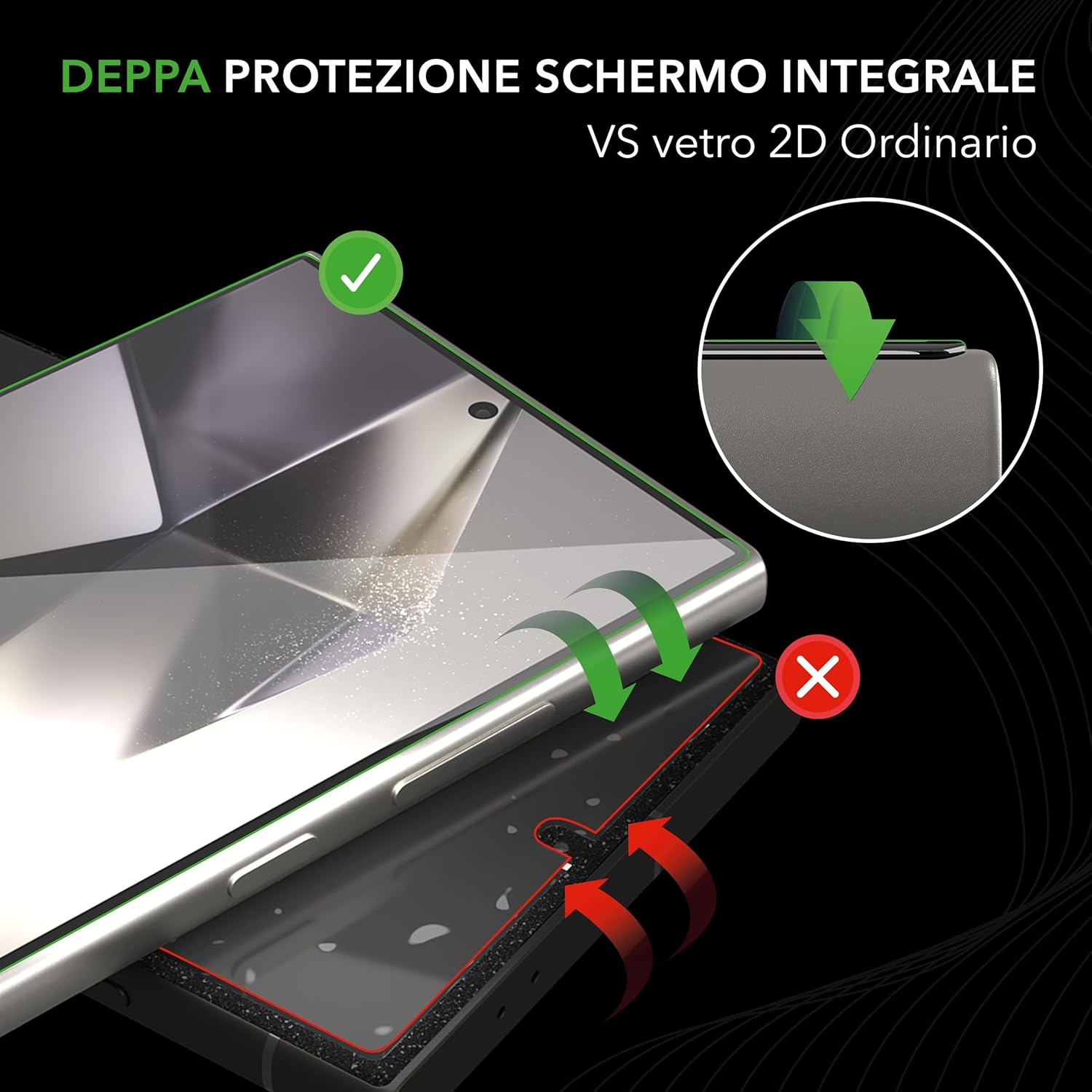 DEPPA PROTEZIONE SCHERMO INTEGRALE
VS vetro 2D Ordinario