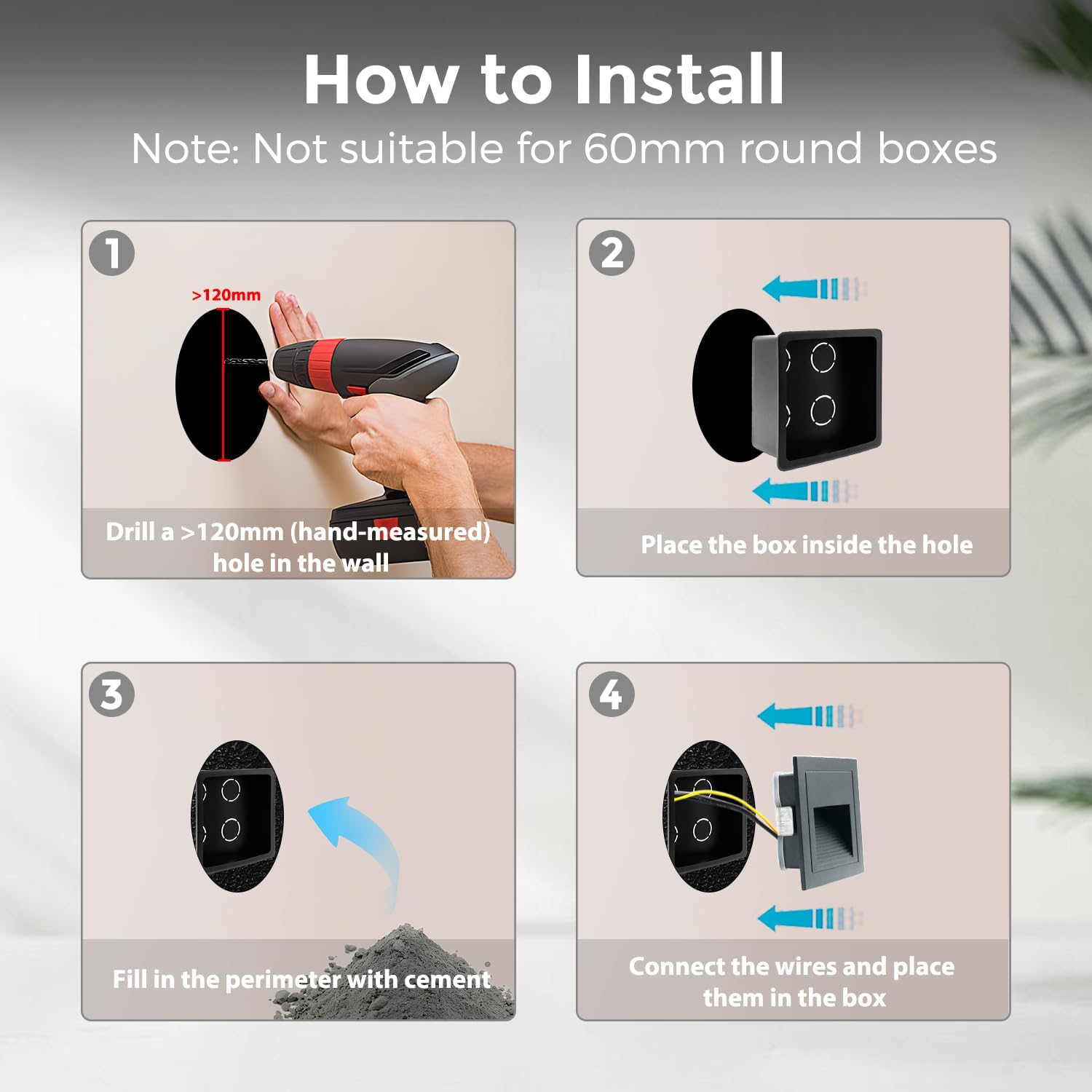 How to Install
Note: Not suitable for 60mm round boxes

1
>120mm
Drill a >120mm (hand-measured) hole in the wall

2
Place the box inside the hole

3
Fill in the perimeter with cement

4
Connect the wires and place them in the box