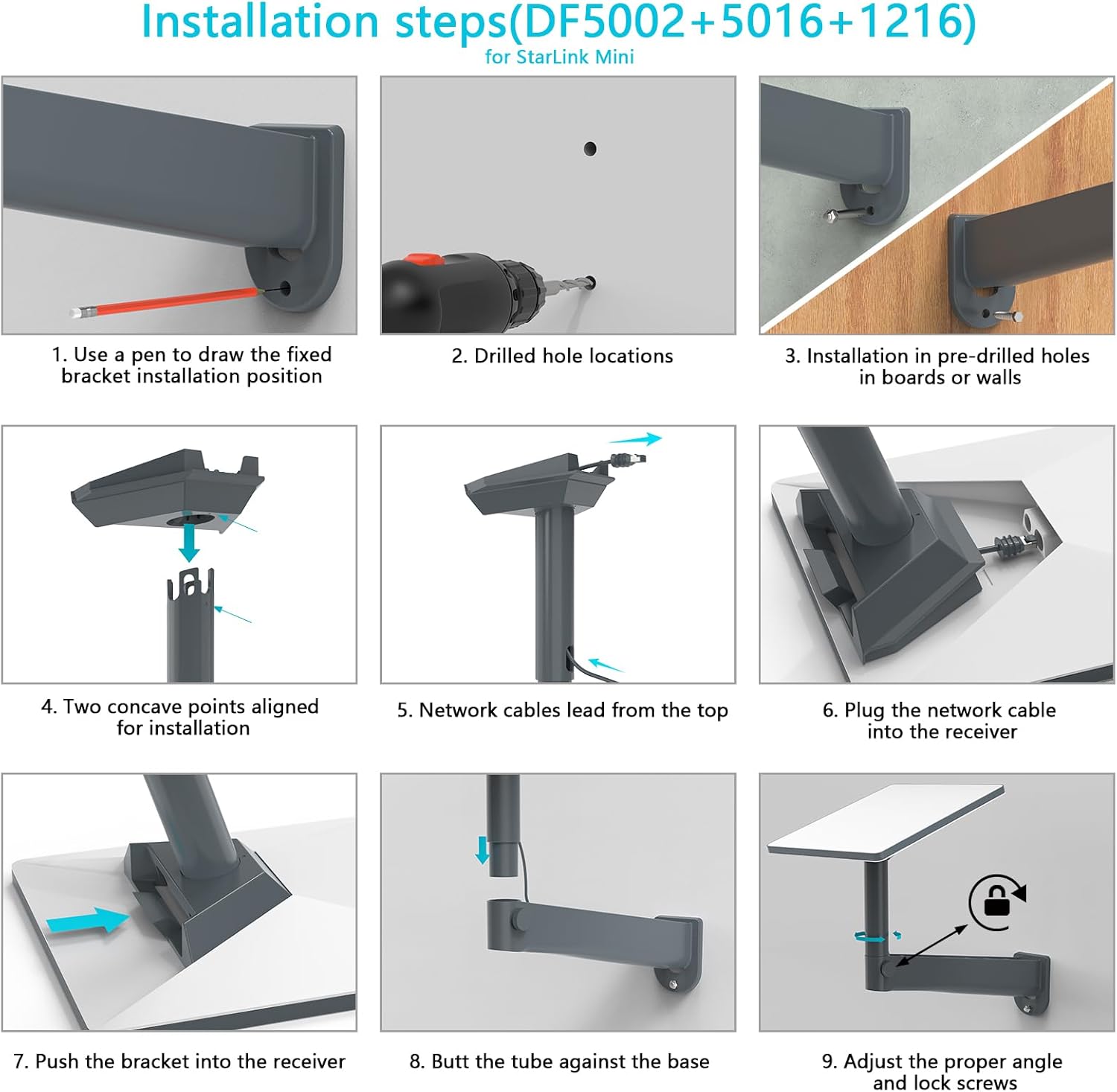 Installation steps(DF5002+5016+1216)
for StarLink Mini

1. Use a pen to draw the fixed bracket installation position

2. Drilled hole locations

3. Installation in pre-drilled holes in boards or walls

4. Two concave points aligned for installation

5. Network cables lead from the top

6. Plug the network cable into the receiver

7. Push the bracket into the receiver

8. Butt the tube against the base

9. Adjust the proper angle and lock screws