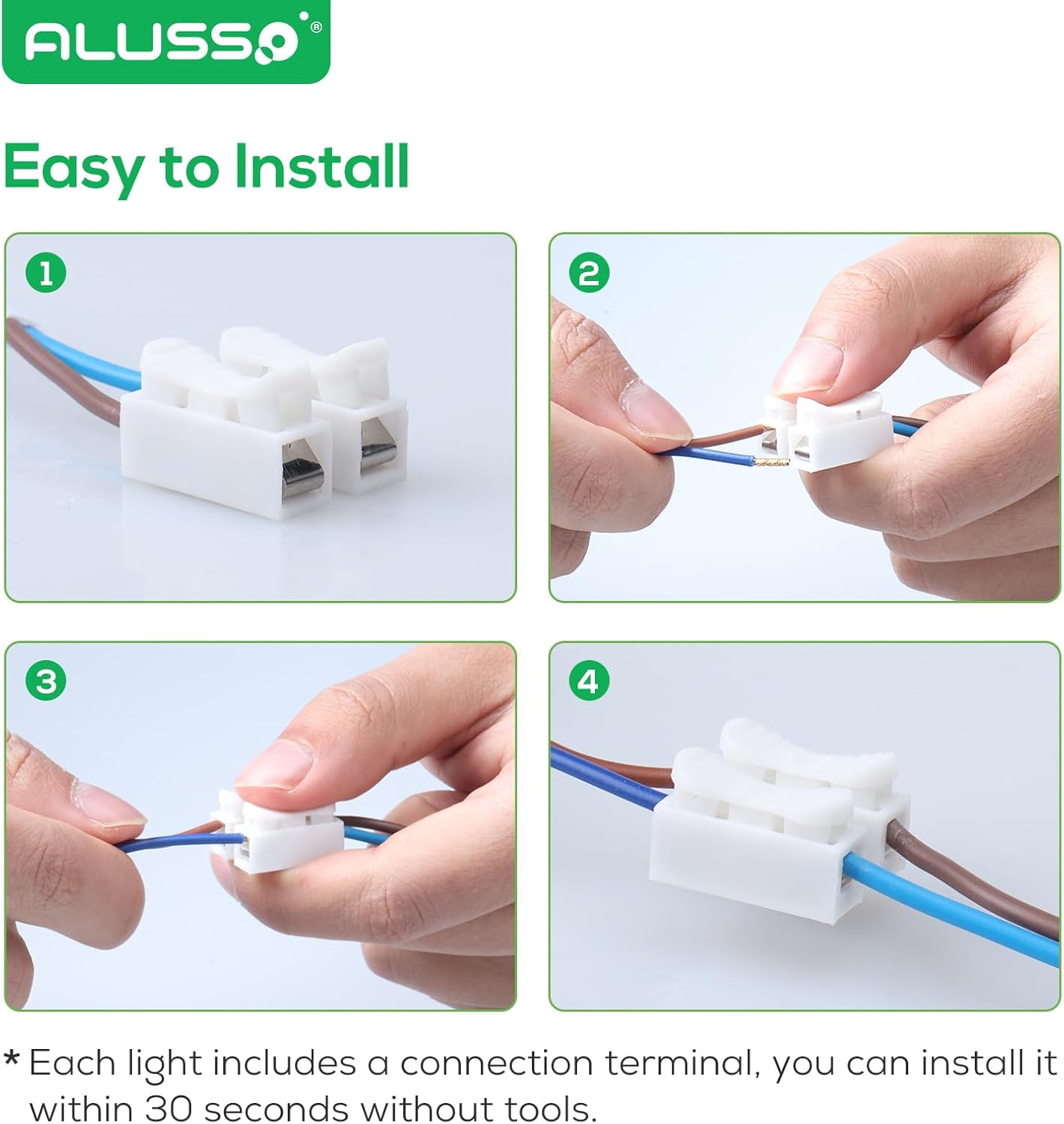 ALUSSO®

Easy to Install

1

2

3

4

* Each light includes a connection terminal, you can install it within 30 seconds without tools.