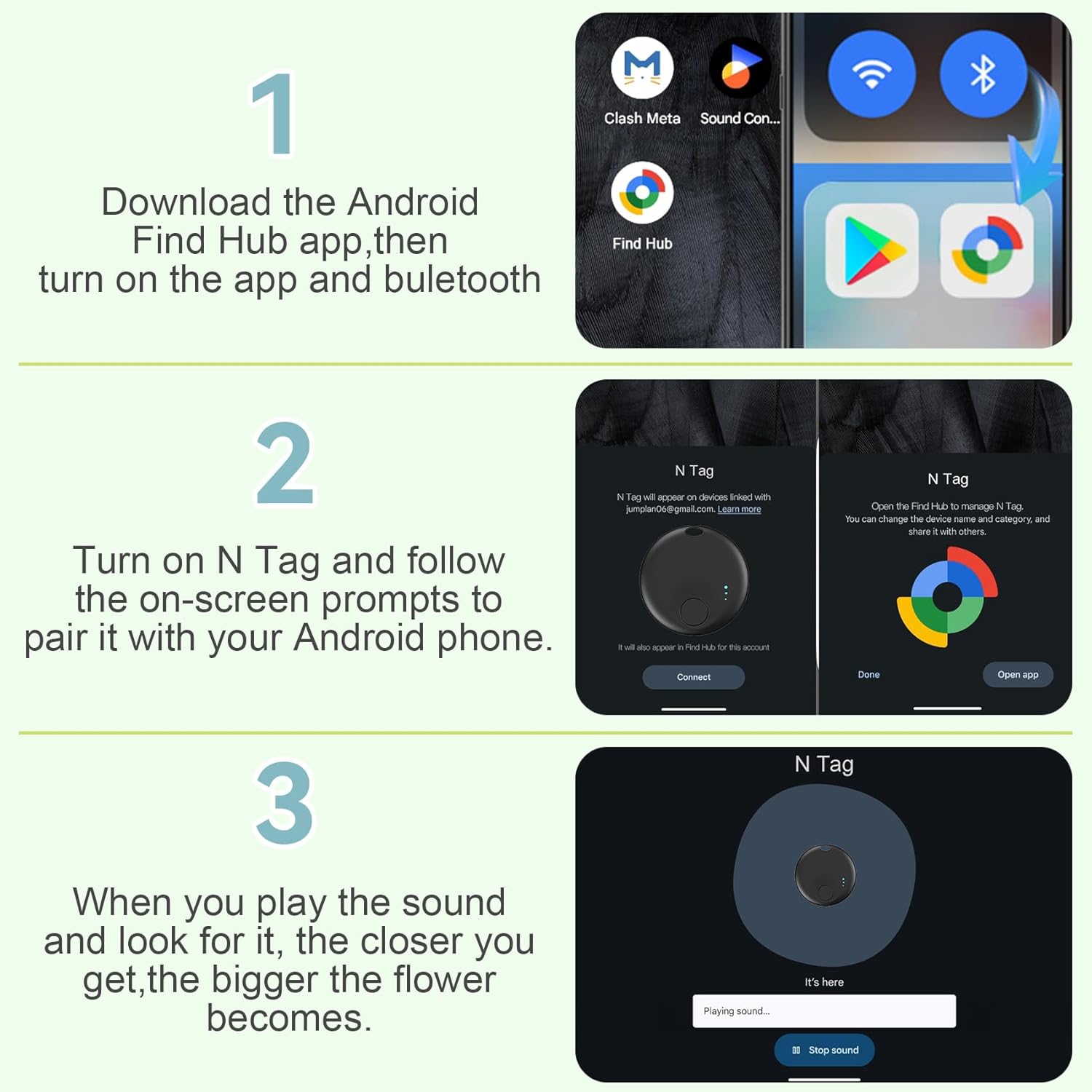 1

Download the Android Find Hub app,then turn on the app and buletooth

Clash Meta
Sound Con...
Find Hub

2

Turn on N Tag and follow the on-screen prompts to pair it with your Android phone.

N Tag

N Tag will appear on devices linked with jumplan06@gmail.com. Learn more

It will also appear in Find Hub for this account

Connect

N Tag

Open the Find Hub to manage N Tag. You can change the device name and category, and share it with others.

Done

Open app

3

When you play the sound and look for it, the closer you get,the bigger the flower becomes.

N Tag

It's here

Playing sound...

Stop sound