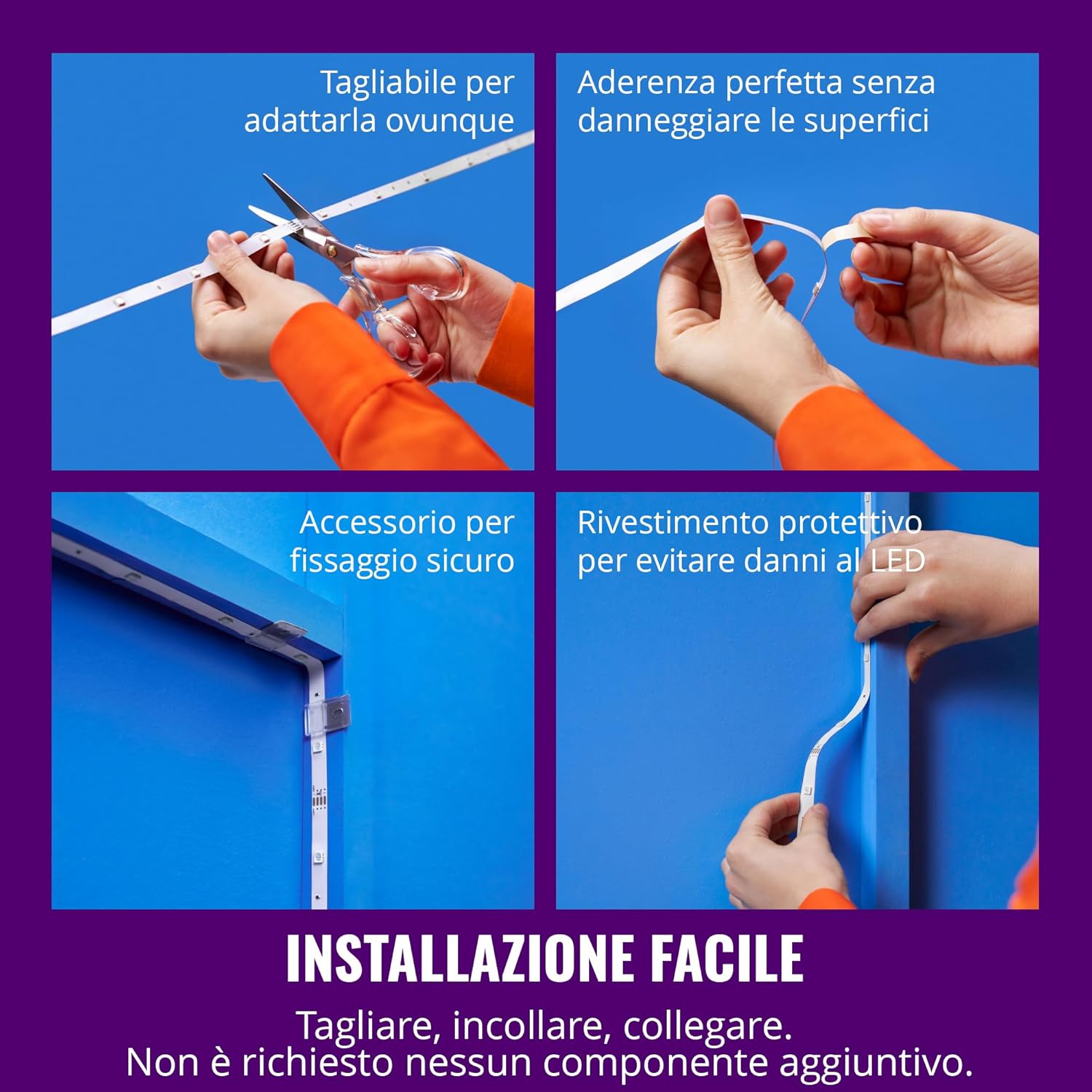 Tagliabile per adattarla ovunque

Aderenza perfetta senza danneggiare le superfici

Accessorio per fissaggio sicuro

Rivestimento protettivo per evitare danni al LED

INSTALLAZIONE FACILE

Tagliare, incollare, collegare.
Non è richiesto nessun componente aggiuntivo.