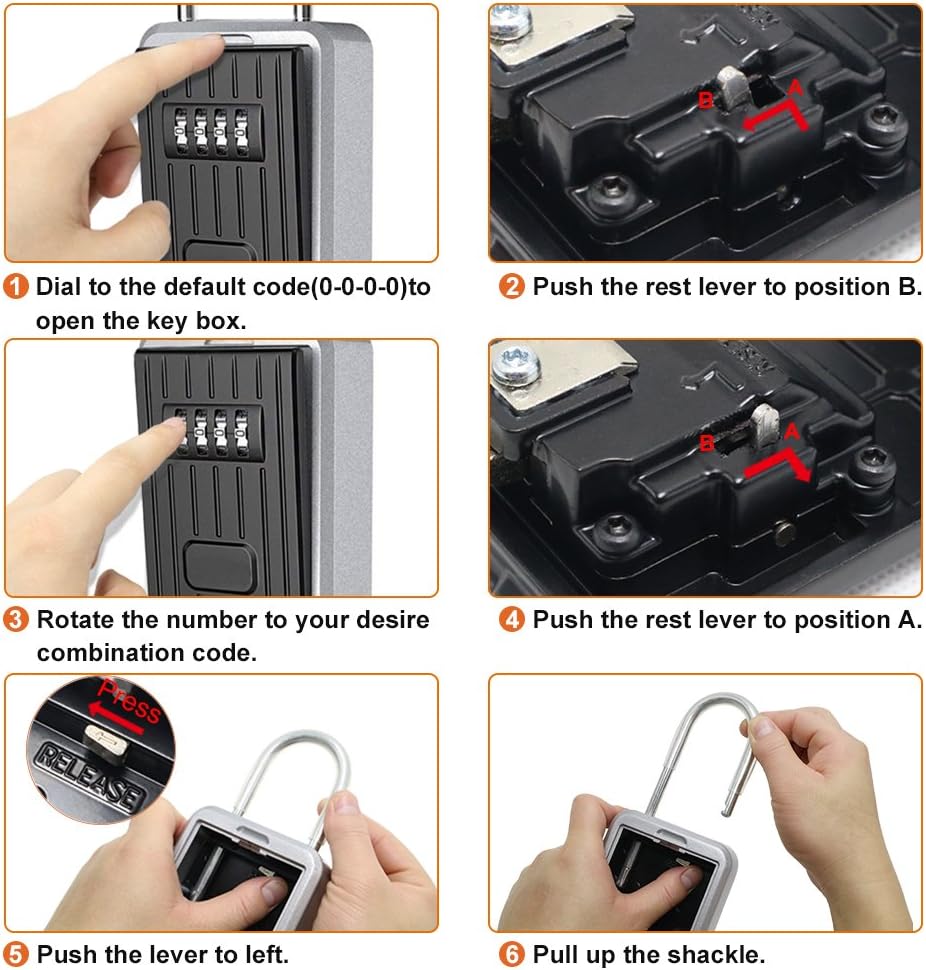 B A

1 Dial to the default code(0-0-0-0)to open the key box.

2 Push the rest lever to position B.

B A

3 Rotate the number to your desire combination code.

4 Push the rest lever to position A.

Press
RELEASE

5 Push the lever to left.

6 Pull up the shackle.